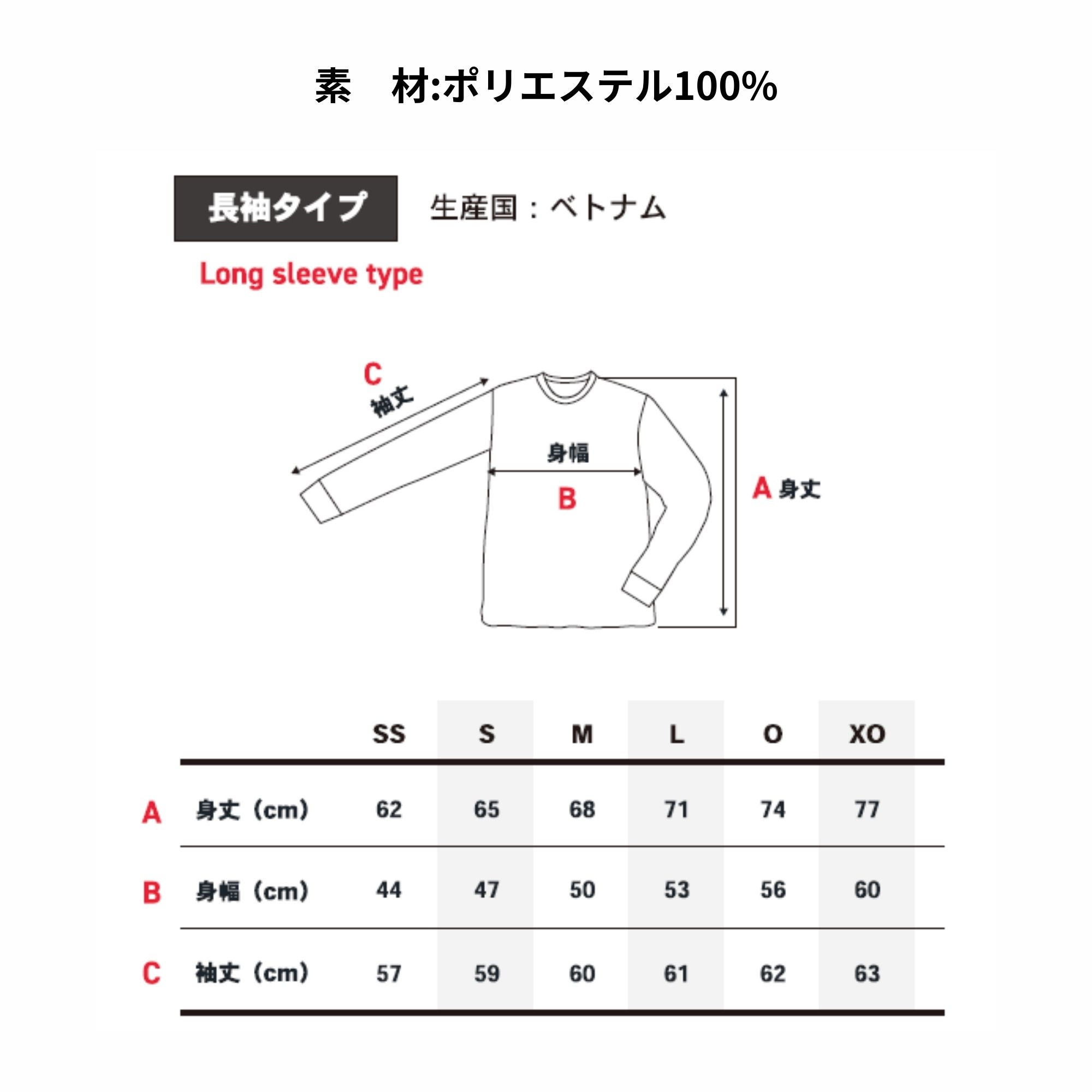 素　材:ポリエステル100%

長袖タイプ　生産国：ベトナム

Long sleeve type

C
袖丈

身幅
B

A 身丈

| | | SS | S | M | L | O | XO |
|---|---|---|---|---|---|---|---|
| A | 身丈（cm） | 62 | 65 | 68 | 71 | 74 | 77 |
| B | 身幅（cm） | 44 | 47 | 50 | 53 | 56 | 60 |
| C | 袖丈（cm） | 57 | 59 | 60 | 61 | 62 | 63 |