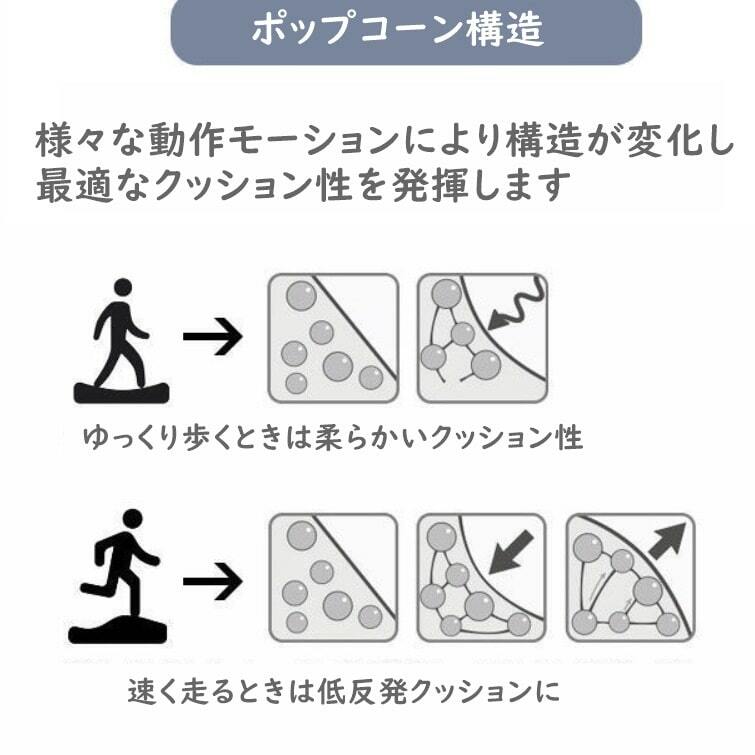 ポップコーン構造

様々な動作モーションにより構造が変化し最適なクッション性を発揮します

ゆっくり歩くときは柔らかいクッション性

速く走るときは低反発クッションに