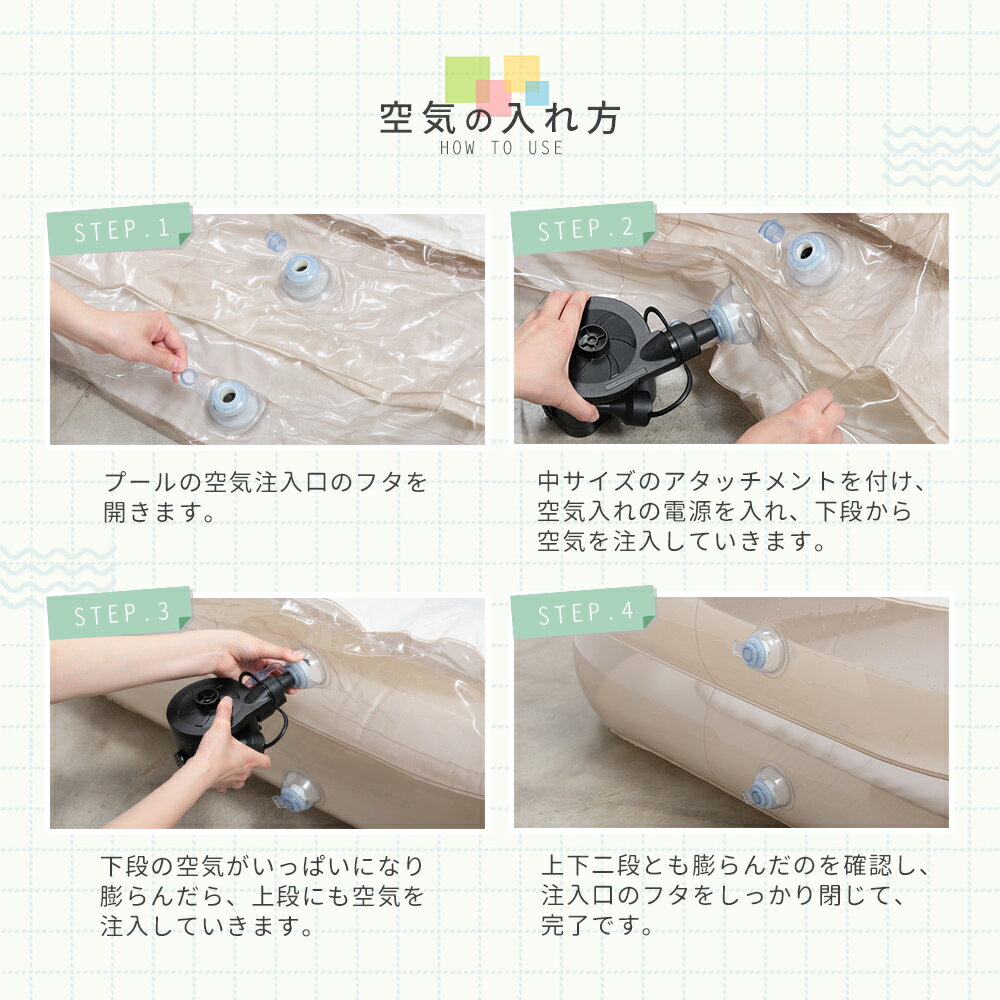 空気の入れ方
HOW TO USE

STEP.1

プールの空気注入口のフタを開きます。

STEP.2

中サイズのアタッチメントを付け、空気入れの電源を入れ、下段から空気を注入していきます。

STEP.3

下段の空気がいっぱいになり膨らんだら、上段にも空気を注入していきます。

STEP.4

上下二段とも膨らんだのを確認し、注入口のフタをしっかり閉じて、完了です。