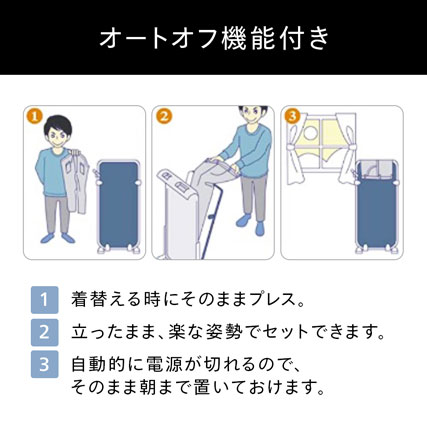 オートオフ機能付き

1

2

3

1 着替える時にそのままプレス。

2 立ったまま、楽な姿勢でセットできます。

3 自動的に電源が切れるので、そのまま朝まで置いておけます。