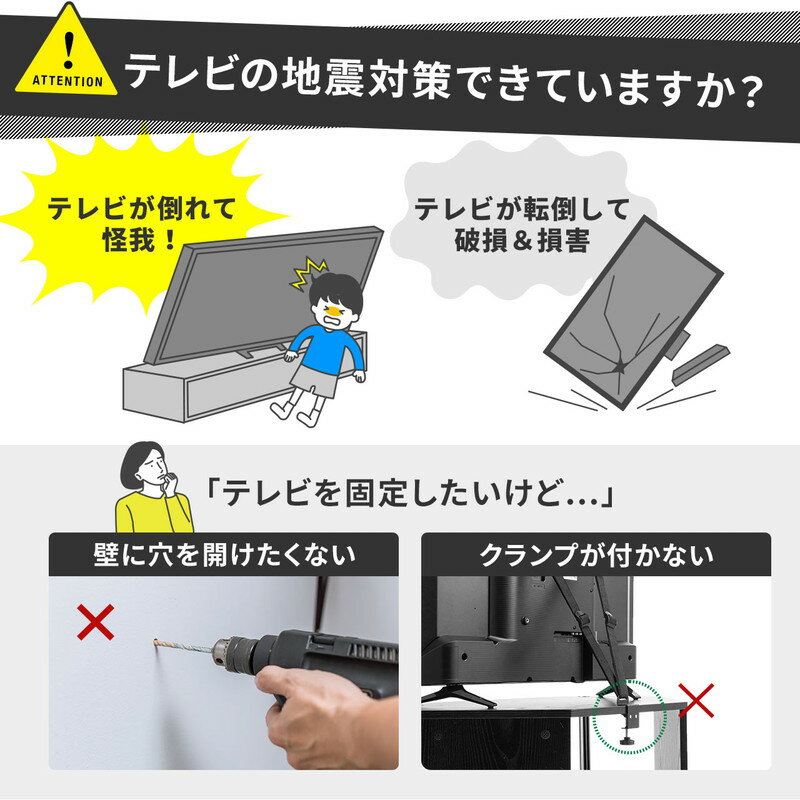 ATTENTION
テレビの地震対策できていますか？

テレビが倒れて怪我！

テレビが転倒して破損＆損害

「テレビを固定したいけど…」

壁に穴を開けたくない

クランプが付かない