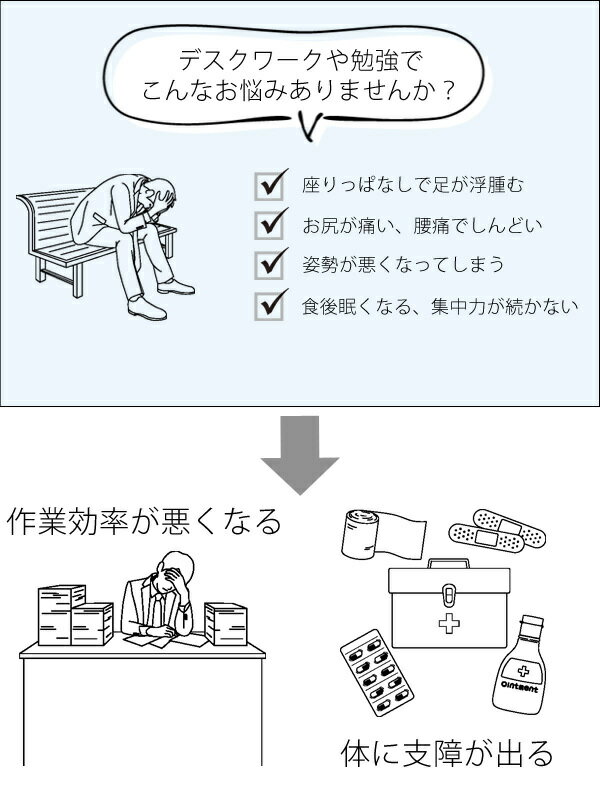 デスクワークや勉強で
こんなお悩みありませんか？

座りっぱなしで足が浮腫む
お尻が痛い、腰痛でしんどい
姿勢が悪くなってしまう
食後眠くなる、集中力が続かない

作業効率が悪くなる

Ointment

体に支障が出る