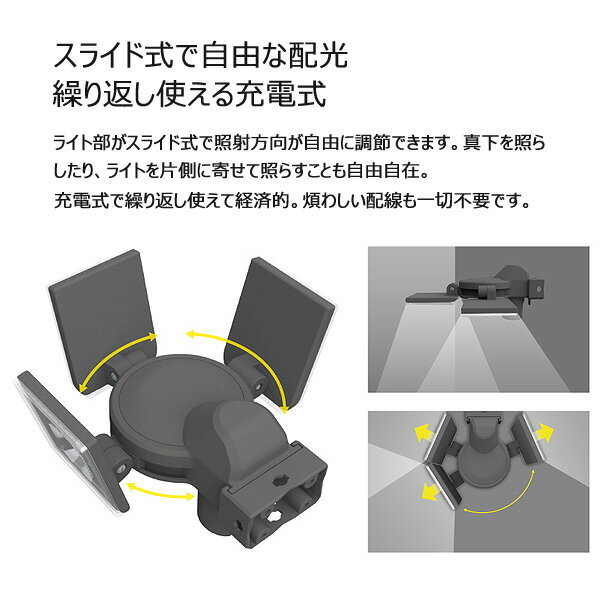 スライド式で自由な配光
繰り返し使える充電式

ライト部がスライド式で照射方向が自由に調節できます。真下を照らしたり、ライトを片側に寄せて照らすことも自由自在。
充電式で繰り返し使えて経済的。煩わしい配線も一切不要です。