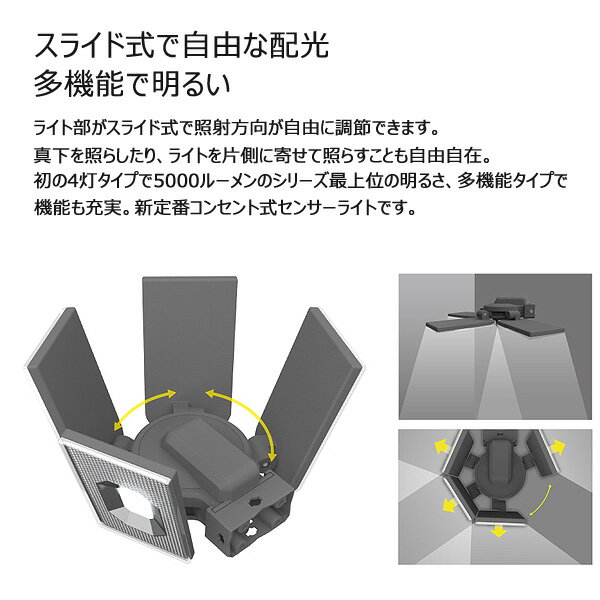 スライド式で自由な配光
多機能で明るい

ライト部がスライド式で照射方向が自由に調節できます。
真下を照らしたり、ライトを片側に寄せて照らすことも自由自在。
初の4灯タイプで5000ルーメンのシリーズ最上位の明るさ、多機能タイプで機能も充実。新定番コンセント式センサーライトです。