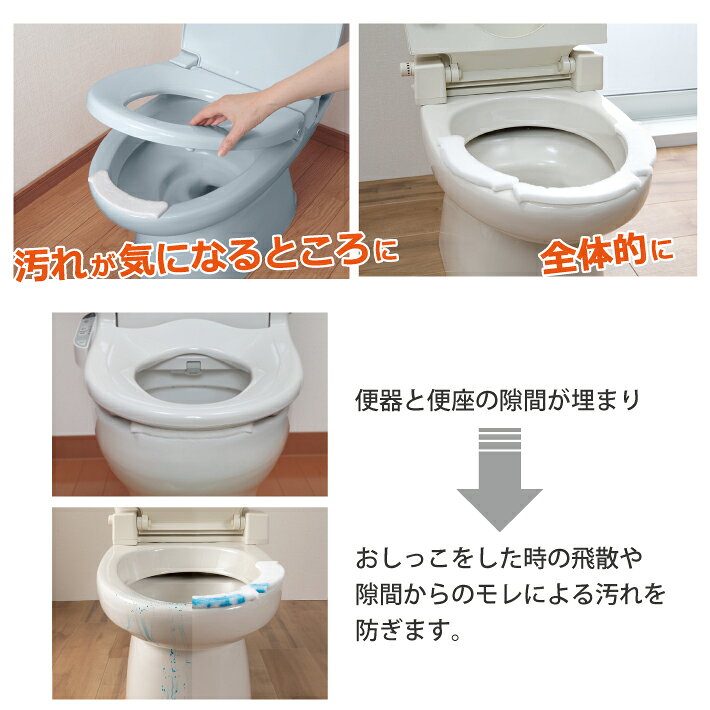 汚れが気になるところに

全体的に

便器と便座の隙間が埋まり

おしっこをした時の飛散や隙間からのモレによる汚れを防ぎます。