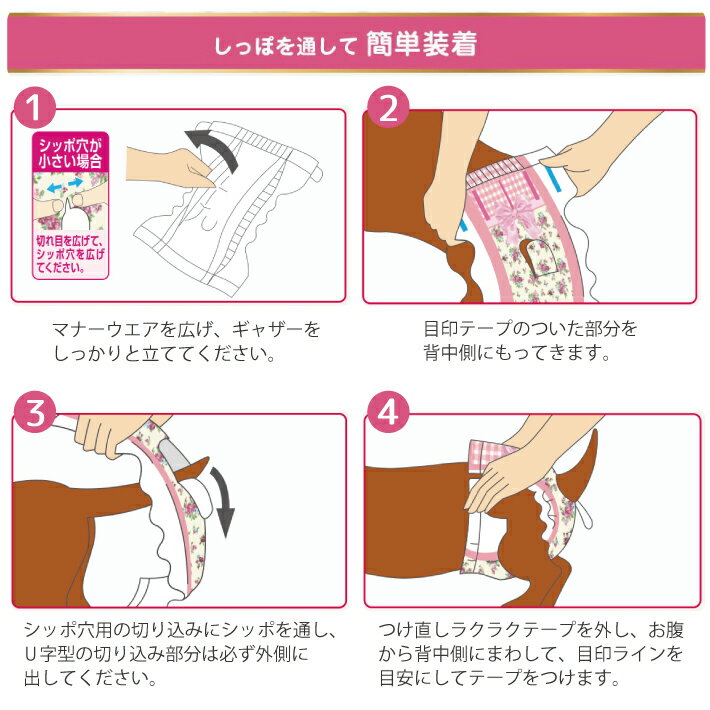 しっぽを通して 簡単装着

1

シッポ穴が小さい場合

切れ目を広げて、シッポ穴を広げてください。

マナーウエアを広げ、ギャザーをしっかりと立ててください。

2

目印テープのついた部分を背中側にもってきます。

3

シッポ穴用の切り込みにシッポを通し、U字型の切り込み部分は必ず外側に出してください。

4

つけ直しラクラクテープを外し、お腹から背中側にまわして、目印ラインを目安にしてテープをつけます。