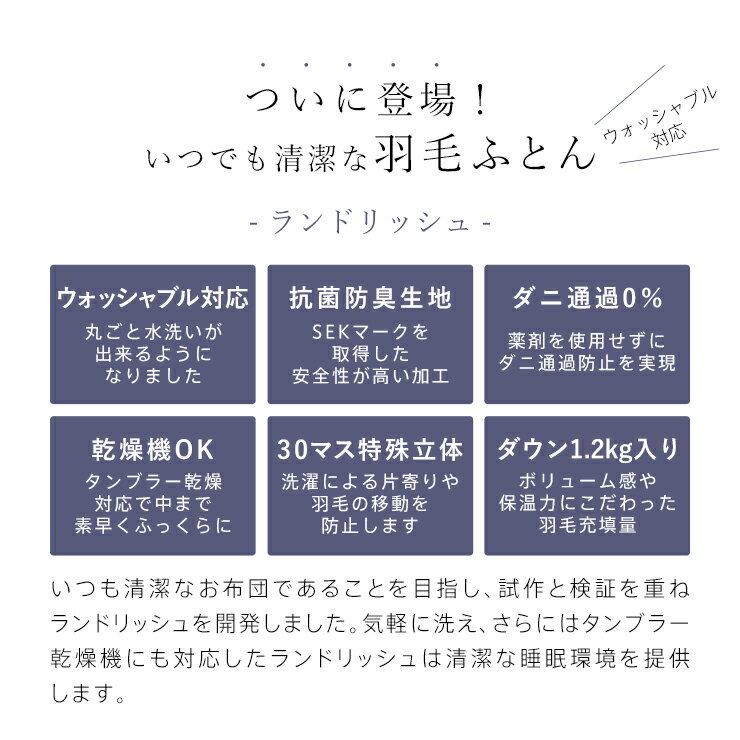 ついに登場!
いつでも清潔な羽毛ふとん

ウォッシャブル
対応

- ランドリッシュ -

ウォッシャブル対応
丸ごと水洗いが
出来るように
なりました

抗菌防臭生地
SEKマークを
取得した
安全性が高い加工

ダニ通過0%
薬剤を使用せずに
ダニ通過防止を実現

乾燥機OK
タンブラー乾燥
対応で中まで
素早くふっくらに

30マス特殊立体
洗濯による片寄りや
羽毛の移動を
防止します

ダウン1.2kg入り
ボリューム感や
保温力にこだわった
羽毛充填量

いつも清潔なお布団であることを目指し、試作と検証を重ねランドリッシュを開発しました。気軽に洗え、さらにはタンブラー乾燥機にも対応したランドリッシュは清潔な睡眠環境を提供します。