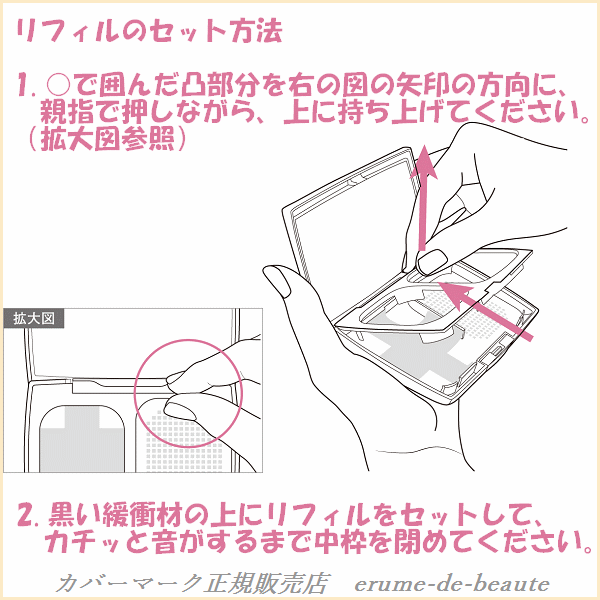 リフィルのセット方法

1. ○で囲んだ凸部分を右の図の矢印の方向に、親指で押しながら、上に持ち上げてください。（拡大図参照）

拡大図

2. 黒い緩衝材の上にリフィルをセットして、カチッと音がするまで中枠を閉めてください。

カバーマーク正規販売店　erume-de-beaute