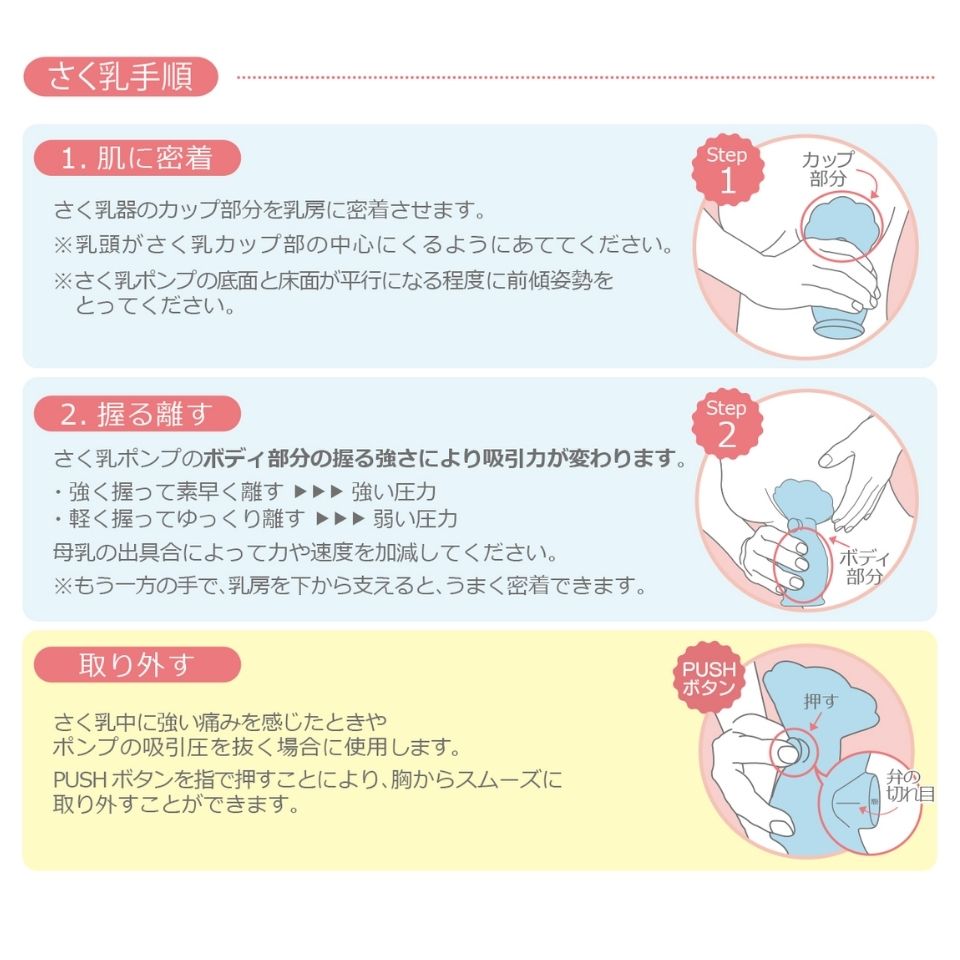 さく乳手順

1. 肌に密着

さく乳器のカップ部分を乳房に密着させます。
※乳頭がさく乳カップ部の中心にくるようにあててください。
※さく乳ポンプの底面と床面が平行になる程度に前傾姿勢をとってください。

Step 1
カップ部分

2. 握る離す

さく乳ポンプのボディ部分の握る強さにより吸引力が変わります。
・強く握って素早く離す ▶▶▶ 強い圧力
・軽く握ってゆっくり離す ▶▶▶ 弱い圧力
母乳の出具合によって力や速度を加減してください。
※もう一方の手で、乳房を下から支えると、うまく密着できます。

Step 2
ボディ部分

取り外す

さく乳中に強い痛みを感じたときやポンプの吸引圧を抜く場合に使用します。
PUSH ボタンを指で押すことにより、胸からスムーズに取り外すことができます。

PUSH ボタン
押す
弁の切れ目