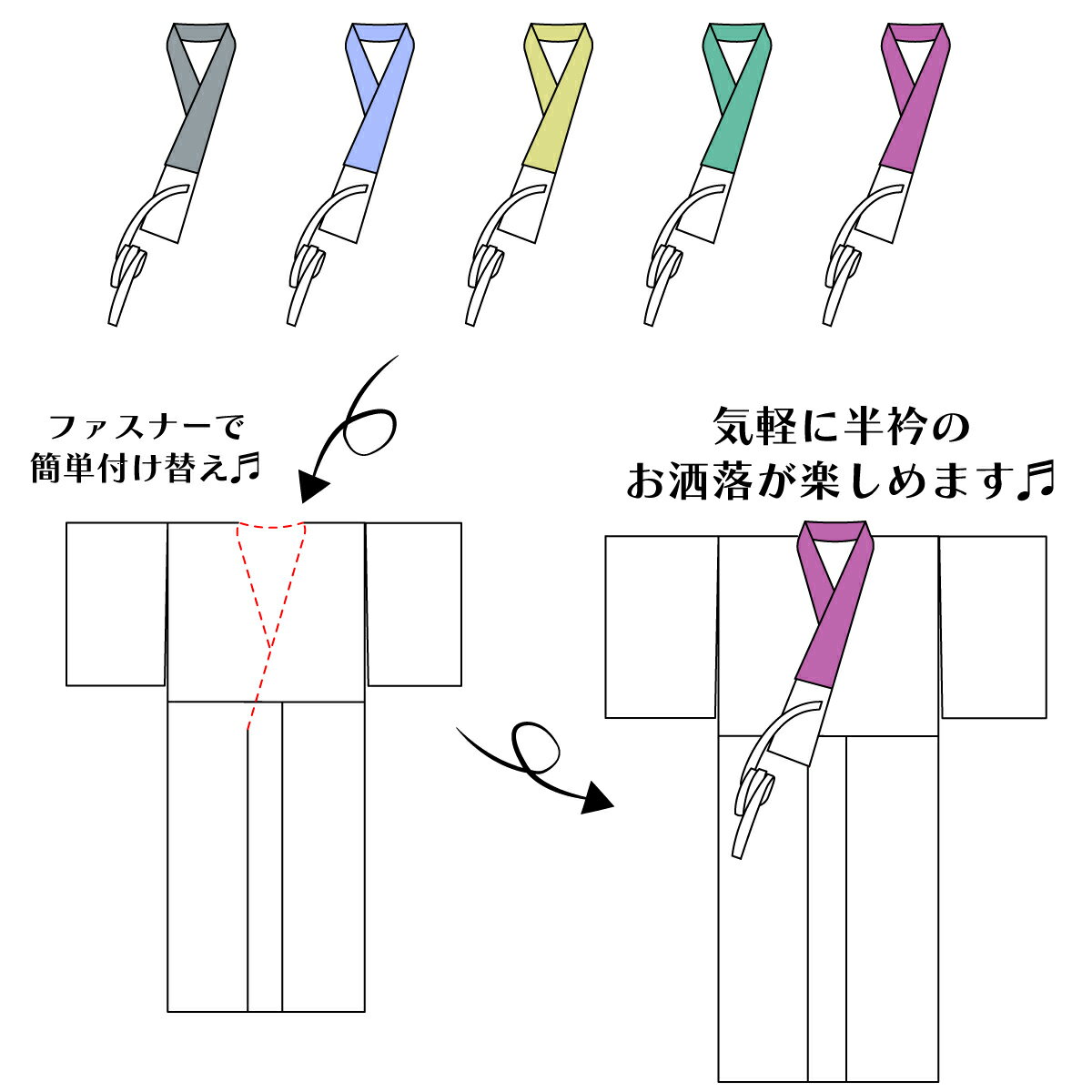 ファスナーで
簡単付け替え♬

気軽に半衿の
お洒落が楽しめます♬