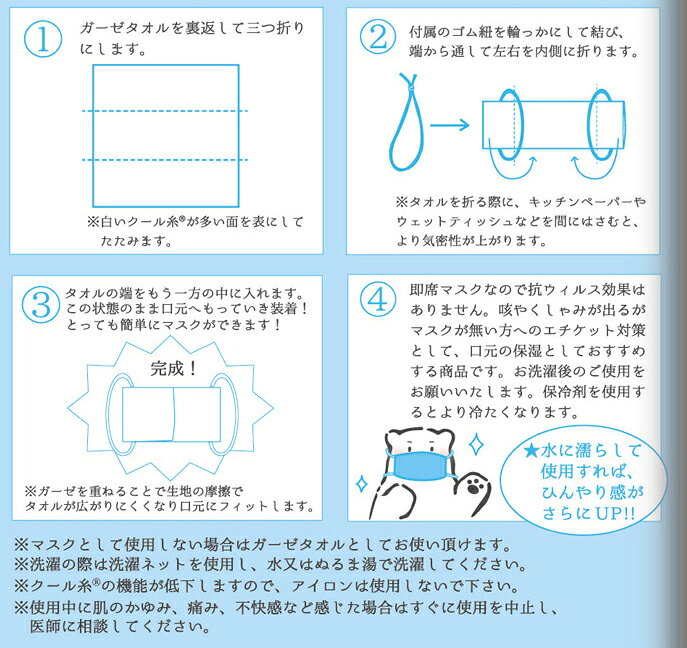 ①
ガーゼタオルを裏返して三つ折りにします。

※白いクール糸®が多い面を表にしてたたみます。

②
付属のゴム紐を輪っかにして結び、端から通して左右を内側に折ります。

※タオルを折る際に、キッチンペーパーやウェットティッシュなどを間にはさむと、より気密性が上がります。

③
タオルの端をもう一方の中に入れます。この状態のまま口元へもっていき装着！とっても簡単にマスクができます！

完成！

※ガーゼを重ねることで生地の摩擦でタオルが広がりにくくなり口元にフィットします。

④
即席マスクなので抗ウィルス効果はありません。咳やくしゃみが出るがマスクが無い方へのエチケット対策として、口元の保湿としておすすめする商品です。お洗濯後のご使用をお願いいたします。保冷剤を使用するとより冷たくなります。

★水に濡らして使用すれば、ひんやり感がさらにUP!!

※マスクとして使用しない場合はガーゼタオルとしてお使い頂けます。
※洗濯の際は洗濯ネットを使用し、水又はぬるま湯で洗濯してください。
※クール糸®の機能が低下しますので、アイロンは使用しないで下さい。
※使用中に肌のかゆみ、痛み、不快感など感じた場合はすぐに使用を中止し、医師に相談してください。