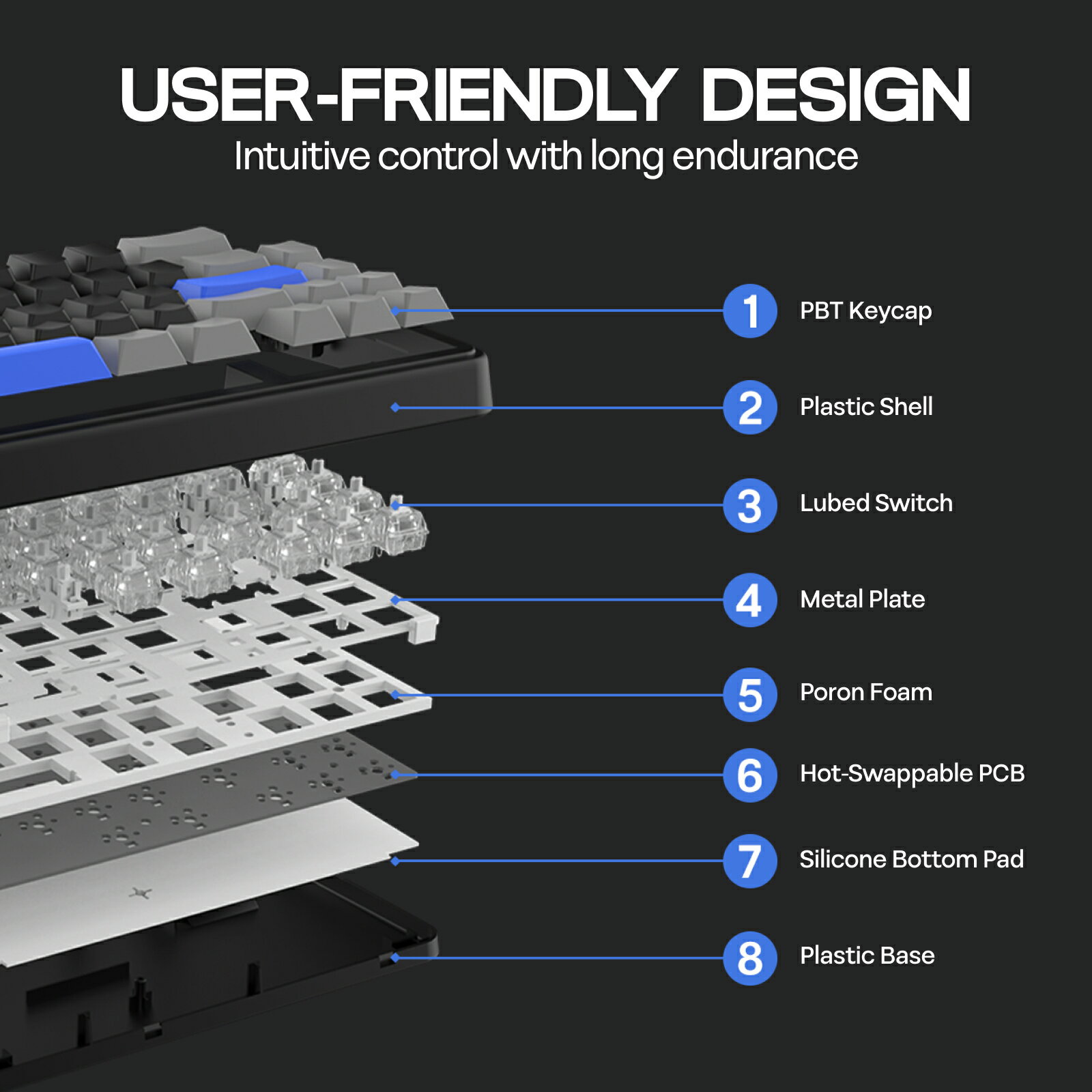 USER-FRIENDLY DESIGN
Intuitive control with long endurance

1 PBT Keycap
2 Plastic Shell
3 Lubed Switch
4 Metal Plate
5 Poron Foam
6 Hot-Swappable PCB
7 Silicone Bottom Pad
8 Plastic Base