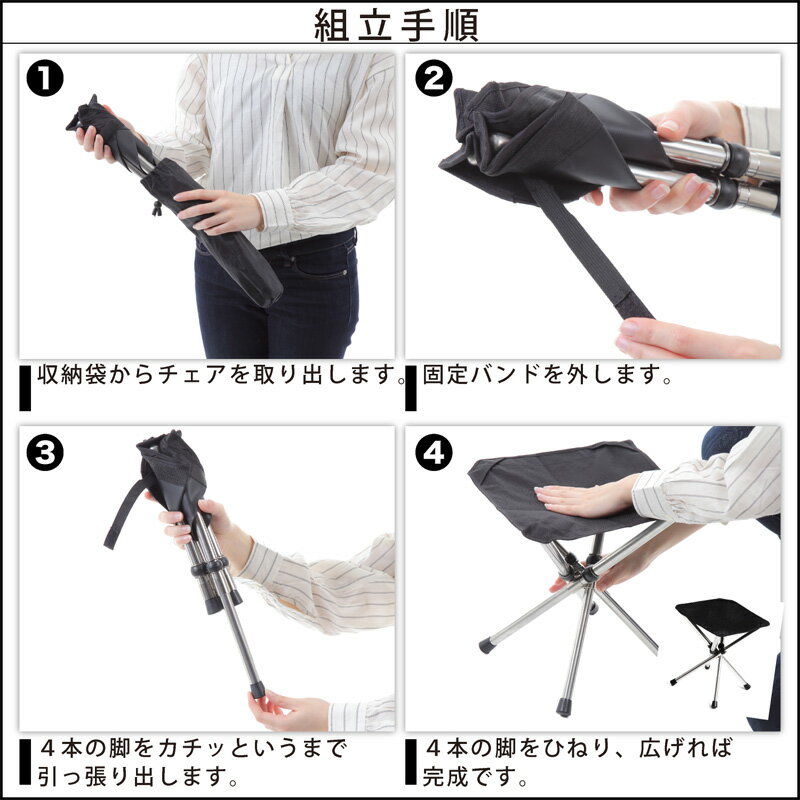 組立手順

❶

収納袋からチェアを取り出します。

❷

固定バンドを外します。

❸

４本の脚をカチッというまで引っ張り出します。

❹

４本の脚をひねり、広げれば完成です。