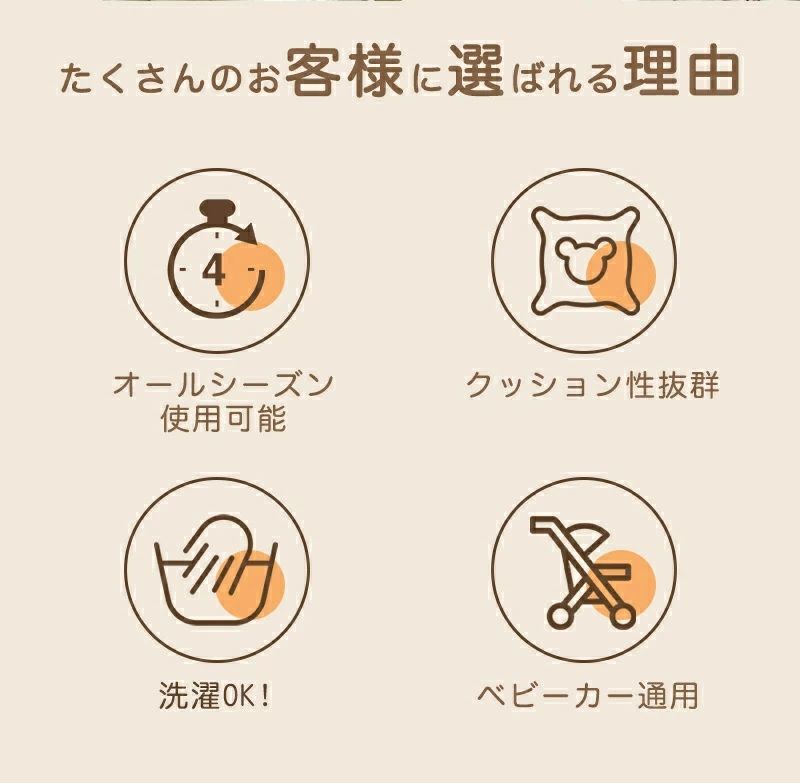 たくさんのお客様に選ばれる理由

4

オールシーズン
使用可能

クッション性抜群

洗濯OK!

ベビーカー通用