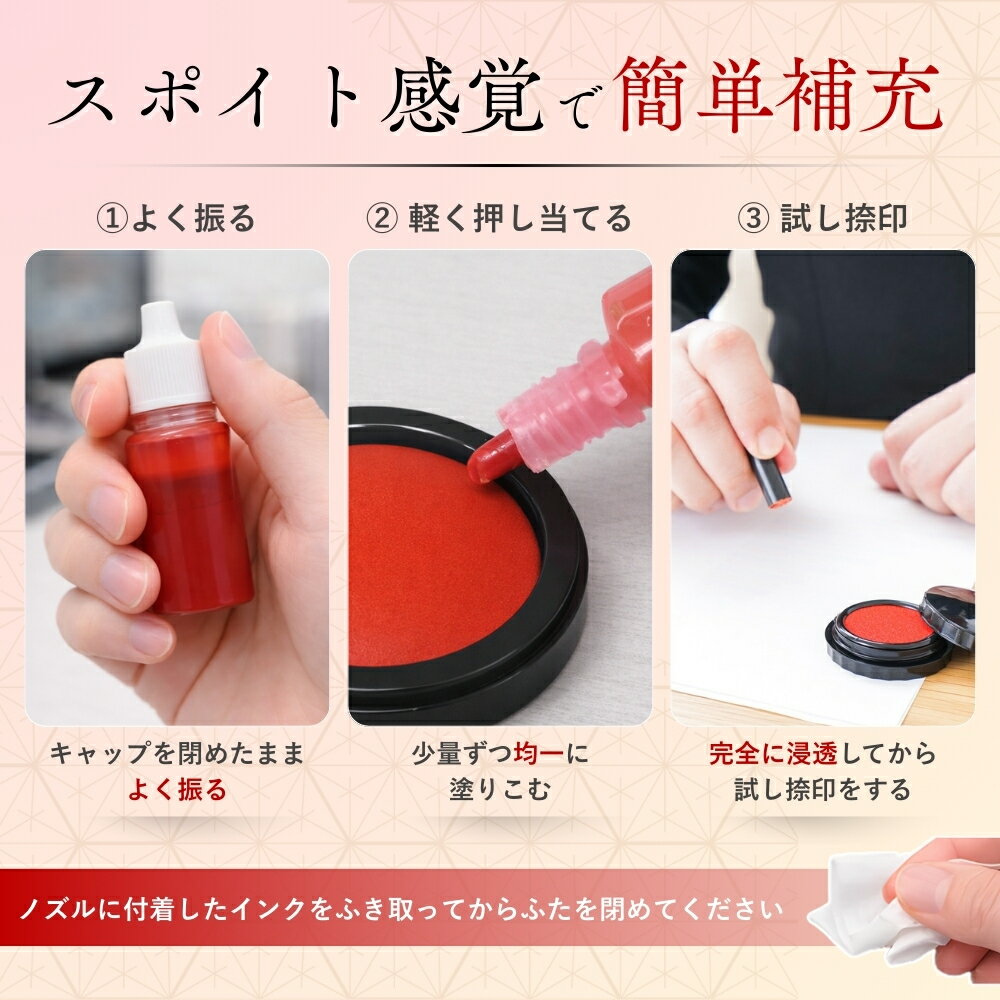 スポイト感覚で簡単補充

①よく振る

キャップを閉めたまま
よく振る

② 軽く押し当てる

少量ずつ均一に
塗りこむ

③ 試し捺印

完全に浸透してから
試し捺印をする

ノズルに付着したインクをふき取ってからふたを閉めてください