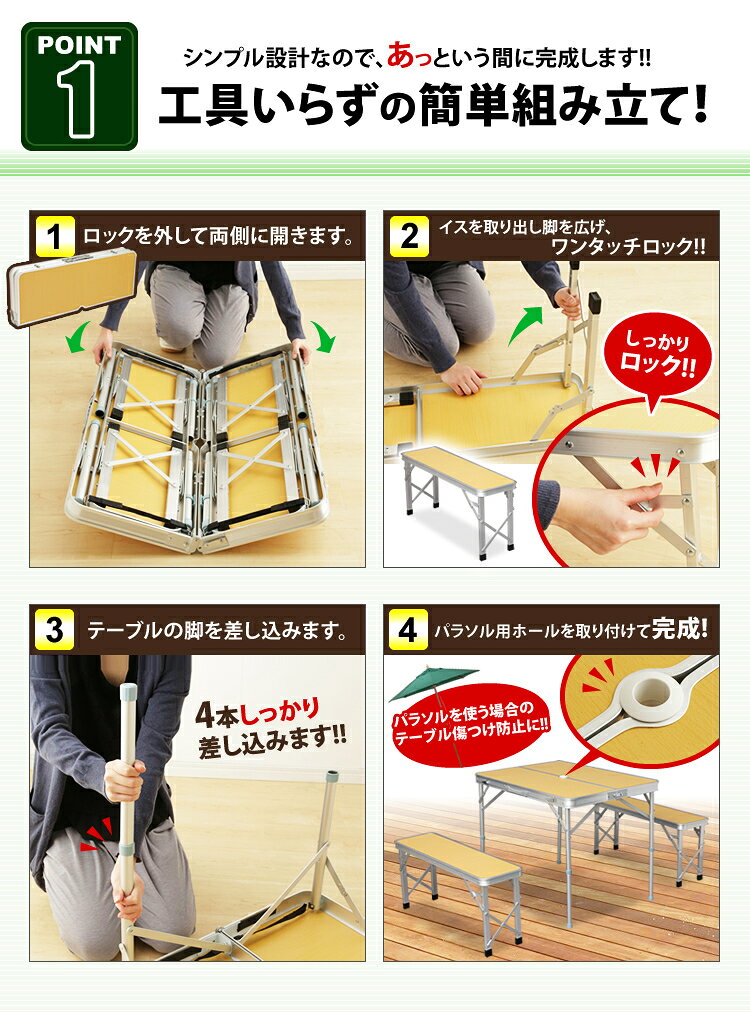 POINT 1

シンプル設計なので、あっという間に完成します!!

工具いらずの簡単組み立て!

1 ロックを外して両側に開きます。

2 イスを取り出し脚を広げ、ワンタッチロック!!

しっかりロック!!

3 テーブルの脚を差し込みます。

4本しっかり差し込みます!!

4 パラソル用ホールを取り付けて完成!

パラソルを使う場合のテーブル傷つけ防止に!!