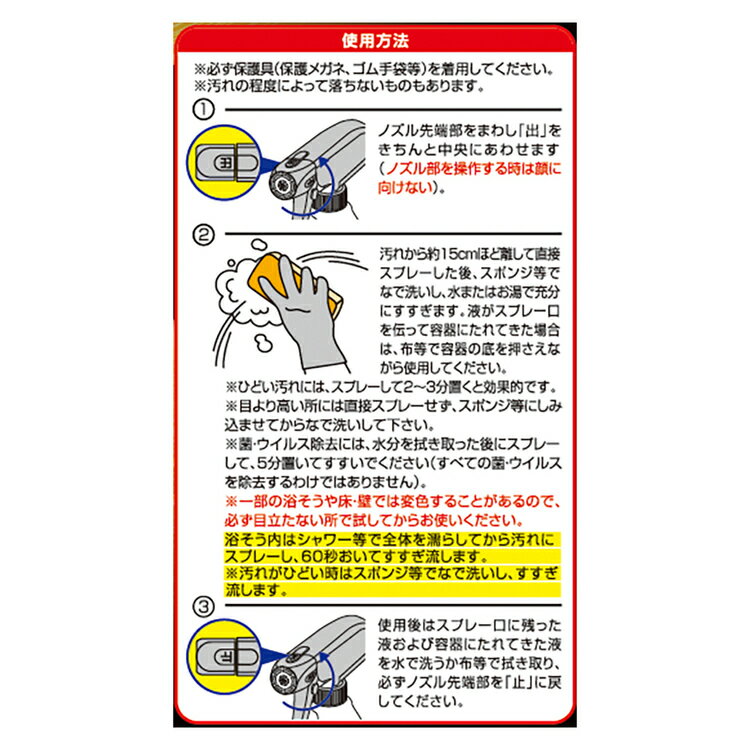 使用方法

※必ず保護具(保護メガネ、ゴム手袋等)を着用してください。
※汚れの程度によって落ちないものもあります。

①

出

ノズル先端部をまわし「出」をきちんと中央にあわせます(ノズル部を操作する時は顔に向けない)。

②

汚れから約15cmほど離して直接スプレーした後、スポンジ等でなで洗いし、水またはお湯で充分にすすぎます。液がスプレー口を伝って容器にたれてきた場合は、布等で容器の底を押さえながら使用してください。

※ひどい汚れには、スプレーして2~3分置くと効果的です。
※目より高い所には直接スプレーせず、スポンジ等にしみ込ませてからなで洗いして下さい。
※菌・ウイルス除去には、水分を拭き取った後にスプレーして、5分置いてすすいでください(すべての菌・ウイルスを除去するわけではありません)。
※一部の浴そうや床・壁では変色することがあるので、必ず目立たない所で試してからお使いください。

浴そう内はシャワー等で全体を濡らしてから汚れにスプレーし、60秒おいてすすぎ流します。
※汚れがひどい時はスポンジ等でなで洗いし、すすぎ流します。

③

止

使用後はスプレー口に残った液および容器にたれてきた液を水で洗うか布等で拭き取り、必ずノズル先端部を「止」に戻してください。