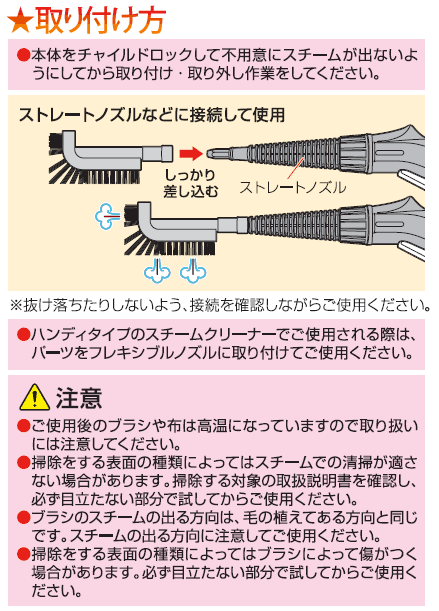 ★取り付け方

●本体をチャイルドロックして不用意にスチームが出ないようにしてから取り付け・取り外し作業をしてください。

ストレートノズルなどに接続して使用

しっかり差し込む

ストレートノズル

※抜け落ちたりしないよう、接続を確認しながらご使用ください。

●ハンディタイプのスチームクリーナーでご使用される際は、パーツをフレキシブルノズルに取り付けてご使用ください。

注意

●ご使用後のブラシや布は高温になっていますので取り扱いには注意してください。
●掃除をする表面の種類によってはスチームでの清掃が適さない場合があります。掃除する対象の取扱説明書を確認し、必ず目立たない部分で試してからご使用ください。
●ブラシのスチームの出る方向は、毛の植えてある方向と同じです。スチームの出る方向に注意してご使用ください。
●掃除をする表面の種類によってはブラシによって傷がつく場合があります。必ず目立たない部分で試してからご使用ください。