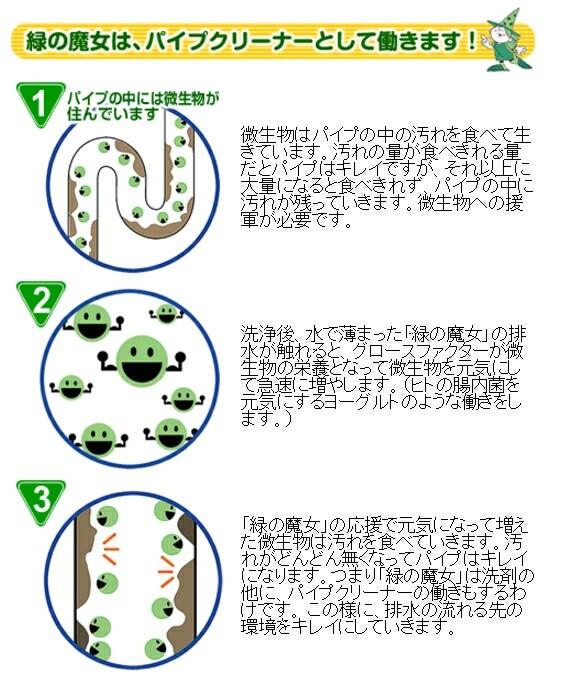 緑の魔女は、パイプクリーナーとして働きます！

1
パイプの中には微生物が住んでいます

微生物はパイプの中の汚れを食べて生きています。汚れの量が食べきれる量だとパイプはキレイですが、それ以上に大量になると食べきれず、パイプの中に汚れが残っていきます。微生物への援軍が必要です。

2

洗浄後、水で薄まった「緑の魔女」の排水が触れると、グロースファクターが微生物の栄養となって微生物を元気にして急速に増やします。（ヒトの腸内菌を元気にするヨーグルトのような働きをします。）

3

「緑の魔女」の応援で元気になって増えた微生物は汚れを食べていきます。汚れがどんどん無くなってパイプはキレイになります。つまり「緑の魔女」は洗剤の他に、パイプクリーナーの働きもするわけです。この様に、排水の流れる先の環境をキレイにしていきます。