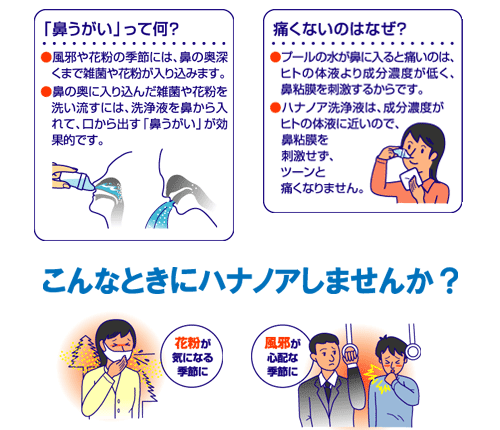 「鼻うがい」って何?

●風邪や花粉の季節には、鼻の奥深くまで雑菌や花粉が入り込みます。

●鼻の奥に入り込んだ雑菌や花粉を洗い流すには、洗浄液を鼻から入れて、口から出す「鼻うがい」が効果的です。

痛くないのはなぜ?

●プールの水が鼻に入ると痛いのは、ヒトの体液より成分濃度が低く、鼻粘膜を刺激するからです。

●ハナノア洗浄液は、成分濃度がヒトの体液に近いので、鼻粘膜を刺激せず、ツーンと痛くなりません。

こんなときにハナノアしませんか?

花粉が気になる季節に

風邪が心配な季節に