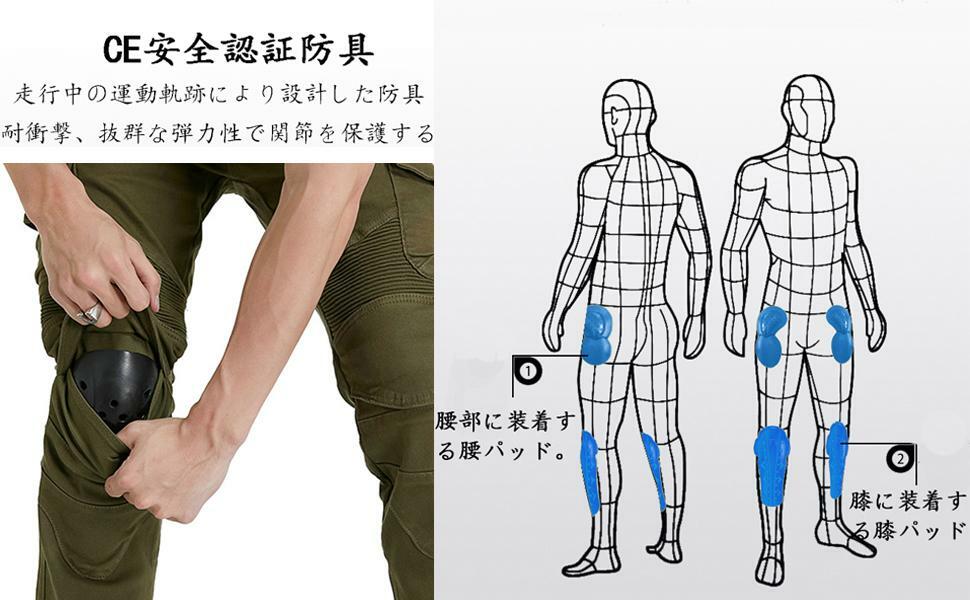 CE安全認証防具

走行中の運動軌跡により設計した防具
耐衝撃、抜群な弾力性で関節を保護する

1
腰部に装着する腰パッド。

2
膝に装着する膝パッド