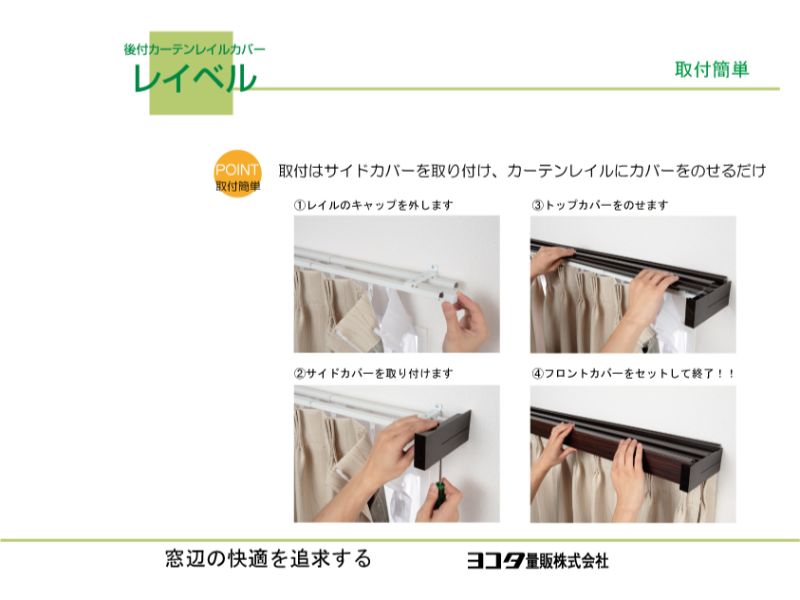 後付カーテンレイルカバー
レイベル

取付簡単

POINT
取付簡単

取付はサイドカバーを取り付け、カーテンレイルにカバーをのせるだけ

①レイルのキャップを外します

③トップカバーをのせます

②サイドカバーを取り付けます

④フロントカバーをセットして終了！！

窓辺の快適を追求する

ヨコタ量販株式会社