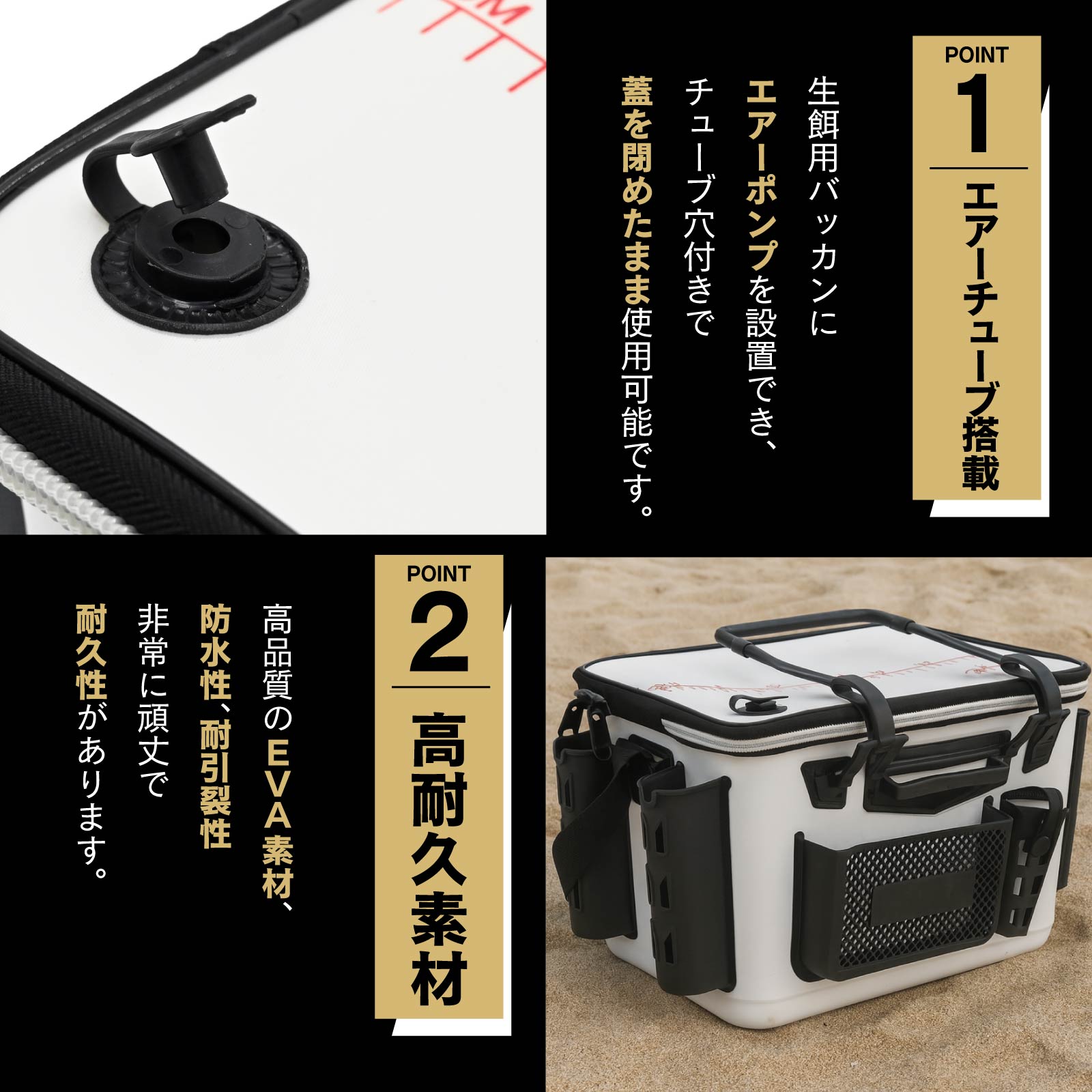 POINT
1
エアーチューブ搭載

生餌用バッカンに
エアーポンプを設置でき、
チューブ穴付きで
蓋を閉めたまま使用可能です。

POINT
2
高耐久素材

高品質のEVA素材、
防水性、耐引裂性
非常に頑丈で
耐久性があります。