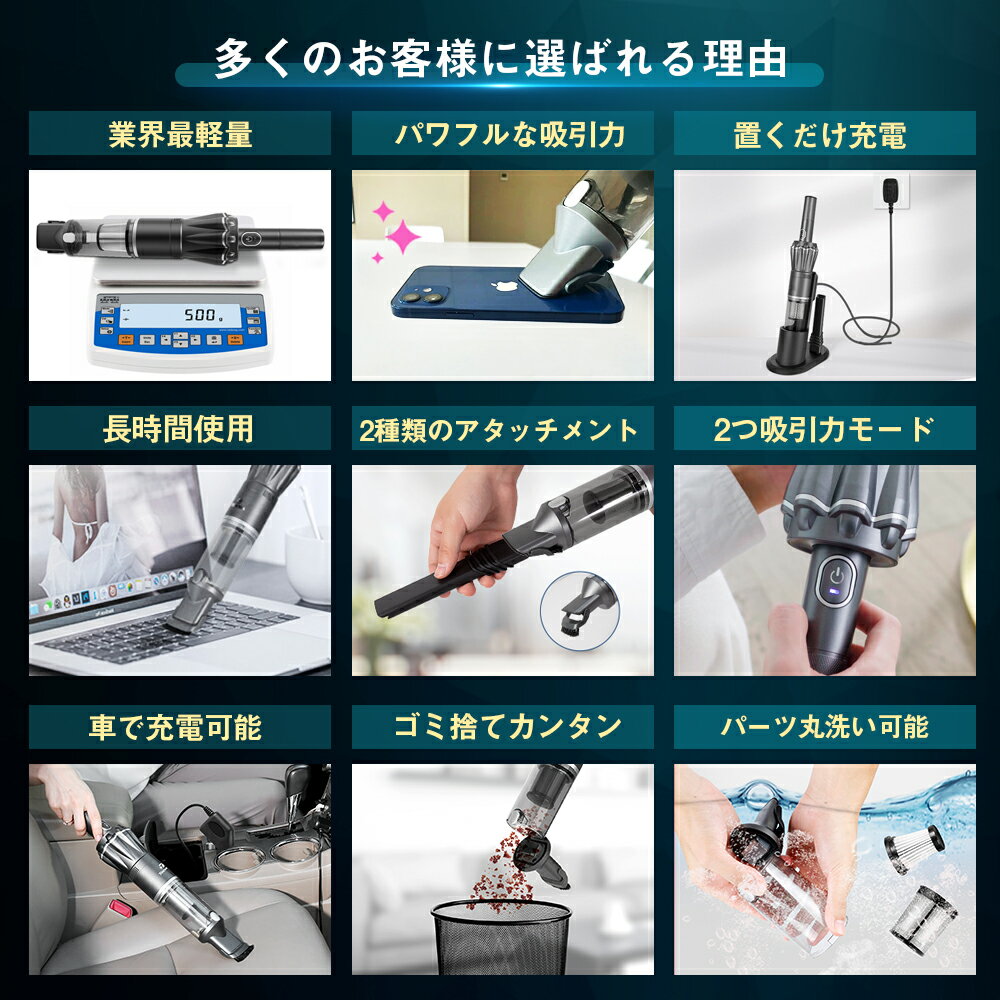 多くのお客様に選ばれる理由

業界最軽量

500g

パワフルな吸引力

置くだけ充電

長時間使用

2種類のアタッチメント

2つ吸引力モード

車で充電可能

ゴミ捨てカンタン

パーツ丸洗い可能