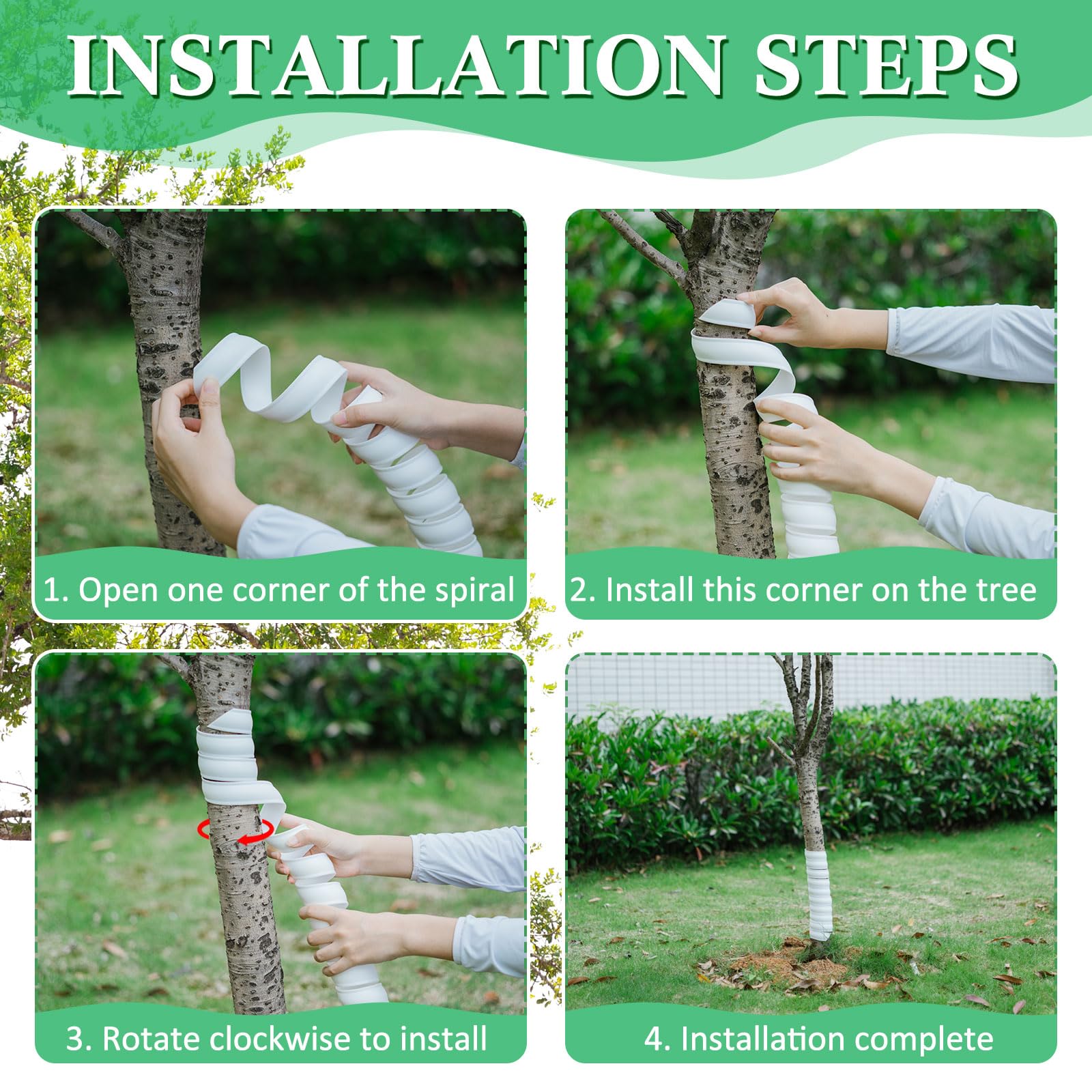 INSTALLATION STEPS

1. Open one corner of the spiral

2. Install this corner on the tree

3. Rotate clockwise to install

4. Installation complete