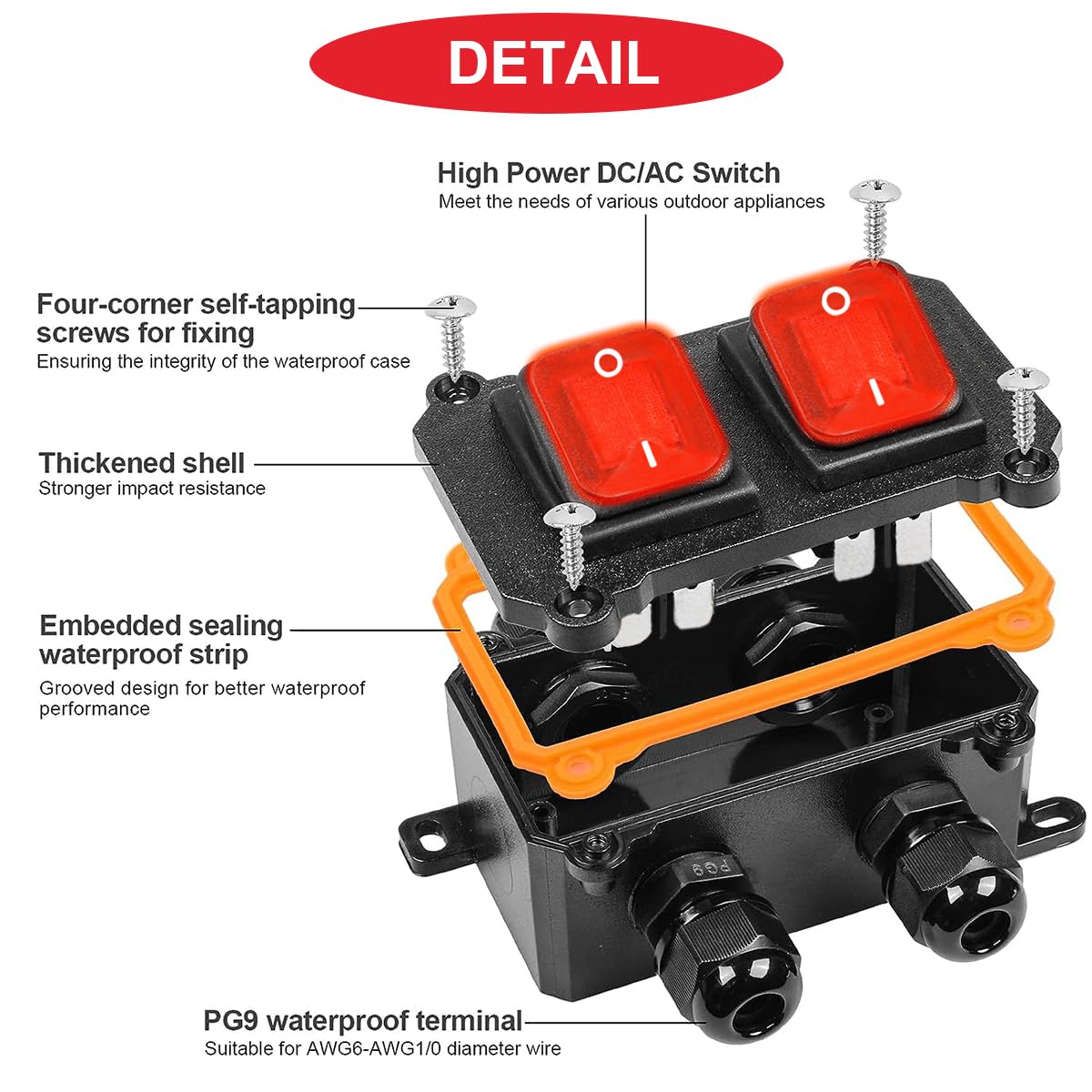 DETAIL

High Power DC/AC Switch
Meet the needs of various outdoor appliances

Four-corner self-tapping screws for fixing
Ensuring the integrity of the waterproof case

Thickened shell
Stronger impact resistance

Embedded sealing waterproof strip
Grooved design for better waterproof performance

PG9

PG9 waterproof terminal
Suitable for AWG6-AWG1/0 diameter wire