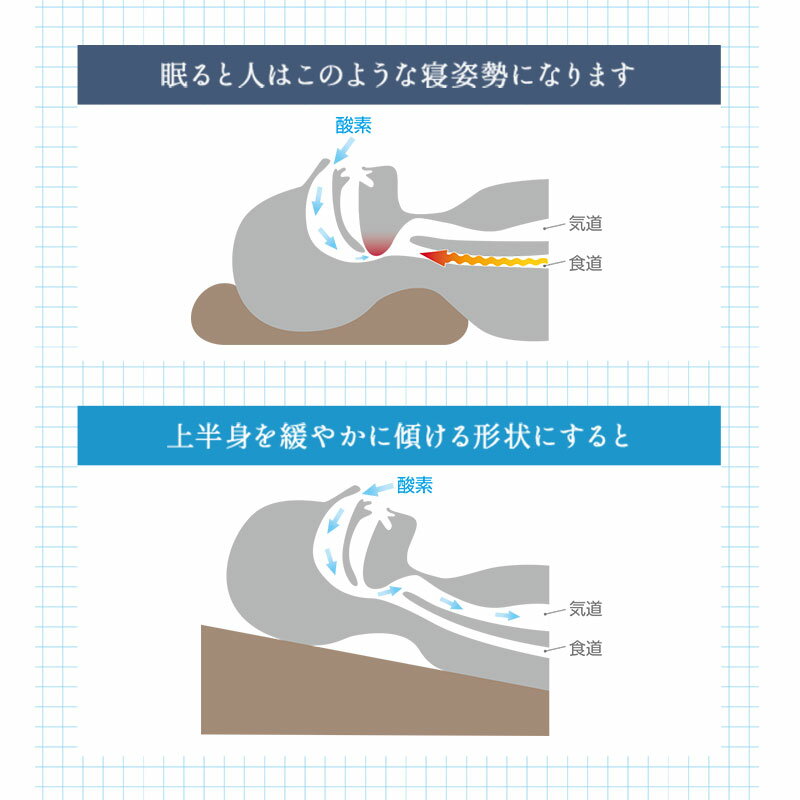 眠ると人はこのような寝姿勢になります

酸素

気道

食道

上半身を緩やかに傾ける形状にすると

酸素

気道

食道