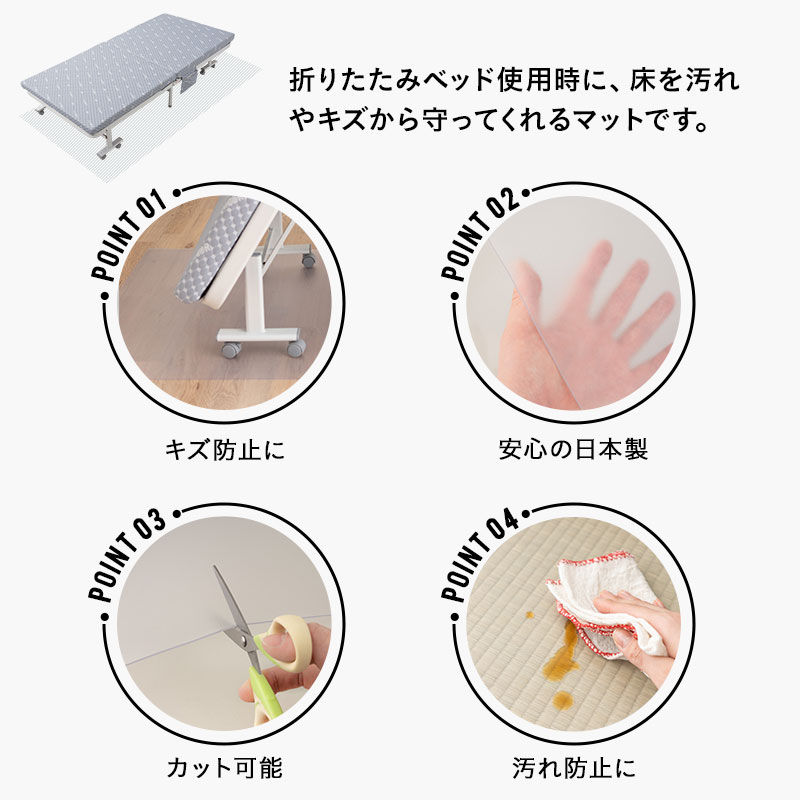 折りたたみベッド使用時に、床を汚れやキズから守ってくれるマットです。

POINT 01

キズ防止に

POINT 02

安心の日本製

POINT 03

カット可能

POINT 04

汚れ防止に