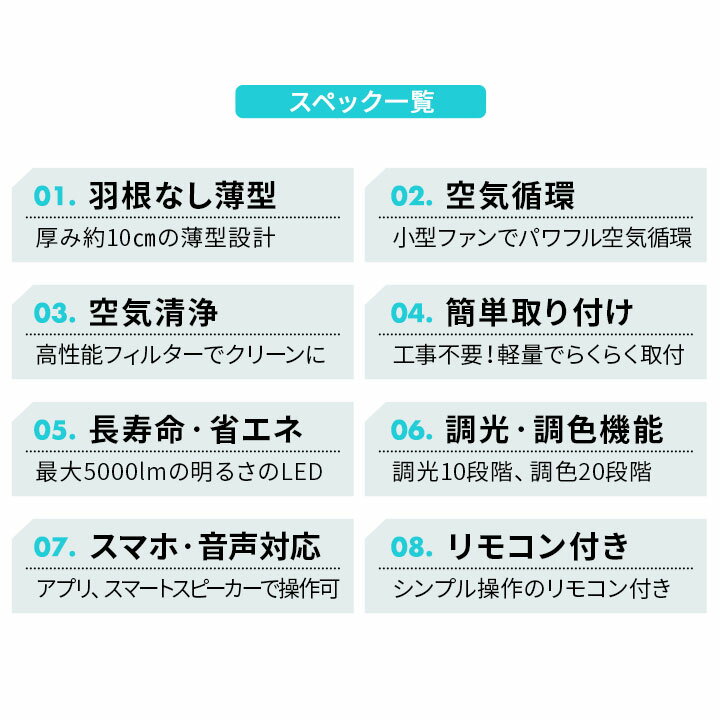 スペック一覧

01. 羽根なし薄型

厚み約10㎝の薄型設計

02. 空気循環

小型ファンでパワフル空気循環

03. 空気清浄

高性能フィルターでクリーンに

04. 簡単取り付け

工事不要！軽量でらくらく取付

05. 長寿命・省エネ

最大5000lmの明るさのLED

06. 調光・調色機能

調光10段階、調色20段階

07. スマホ・音声対応

アプリ、スマートスピーカーで操作可

08. リモコン付き

シンプル操作のリモコン付き