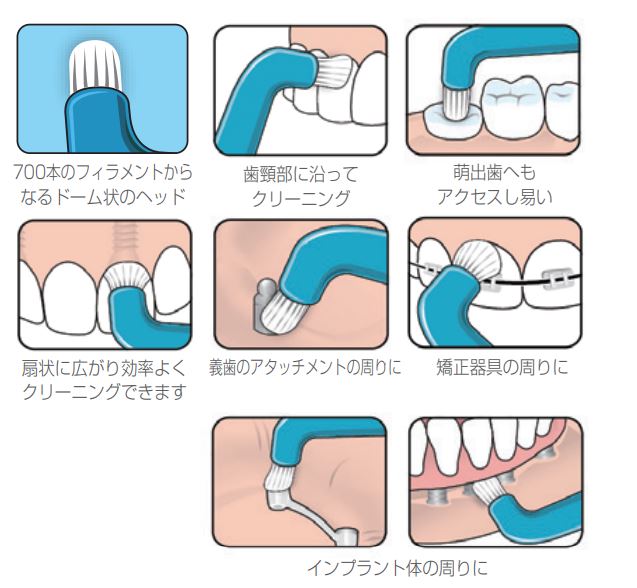 700本のフィラメントからなるドーム状のヘッド

歯頸部に沿ってクリーニング

萌出歯へもアクセスし易い

扇状に広がり効率よくクリーニングできます

義歯のアタッチメントの周りに

矯正器具の周りに

インプラント体の周りに