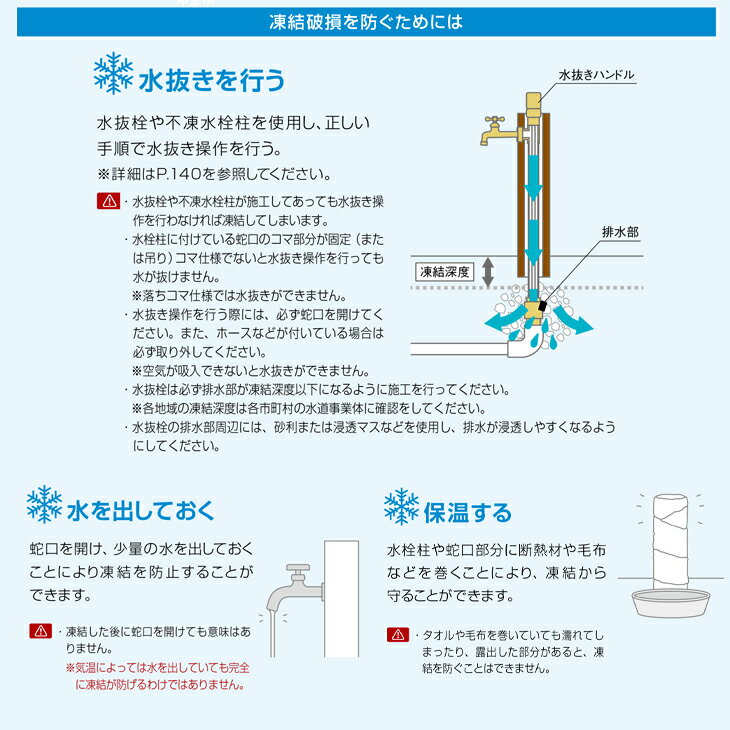 凍結破損を防ぐためには

水抜きを行う

水抜栓や不凍水栓柱を使用し、正しい手順で水抜き操作を行う。
※詳細はP.140を参照してください。

・水抜栓や不凍水栓柱が施工してあっても水抜き操作を行わなければ凍結してしまいます。
・水栓柱に付けている蛇口のコマ部分が固定（または吊り）コマ仕様でないと水抜き操作を行っても水が抜けません。
※落ちコマ仕様では水抜きができません。
・水抜き操作を行う際には、必ず蛇口を開けてください。また、ホースなどが付いている場合は必ず取り外してください。
※空気が吸入できないと水抜きができません。
・水抜栓は必ず排水部が凍結深度以下になるように施工を行ってください。
※各地域の凍結深度は各市町村の水道事業体に確認をしてください。
・水抜栓の排水部周辺には、砂利または浸透マスなどを使用し、排水が浸透しやすくなるようにしてください。

水抜きハンドル
排水部
凍結深度

水を出しておく

蛇口を開け、少量の水を出しておくことにより凍結を防止することができます。

・凍結した後に蛇口を開けても意味はありません。
※気温によっては水を出していても完全に凍結が防げるわけではありません。

保温する

水栓柱や蛇口部分に断熱材や毛布などを巻くことにより、凍結から守ることができます。

・タオルや毛布を巻いていても濡れてしまったり、露出した部分があると、凍結を防ぐことはできません。