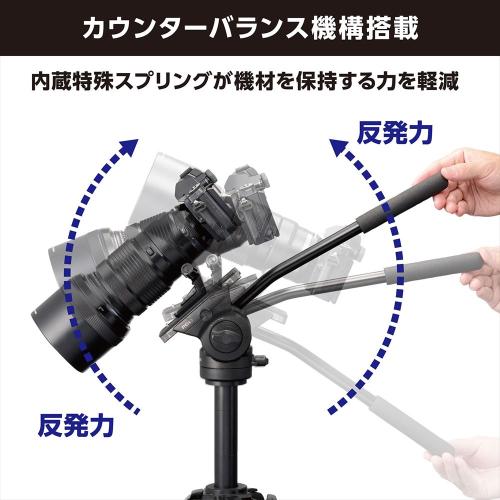 カウンターバランス機構搭載

内蔵特殊スプリングが機材を保持する力を軽減

反発力

反発力