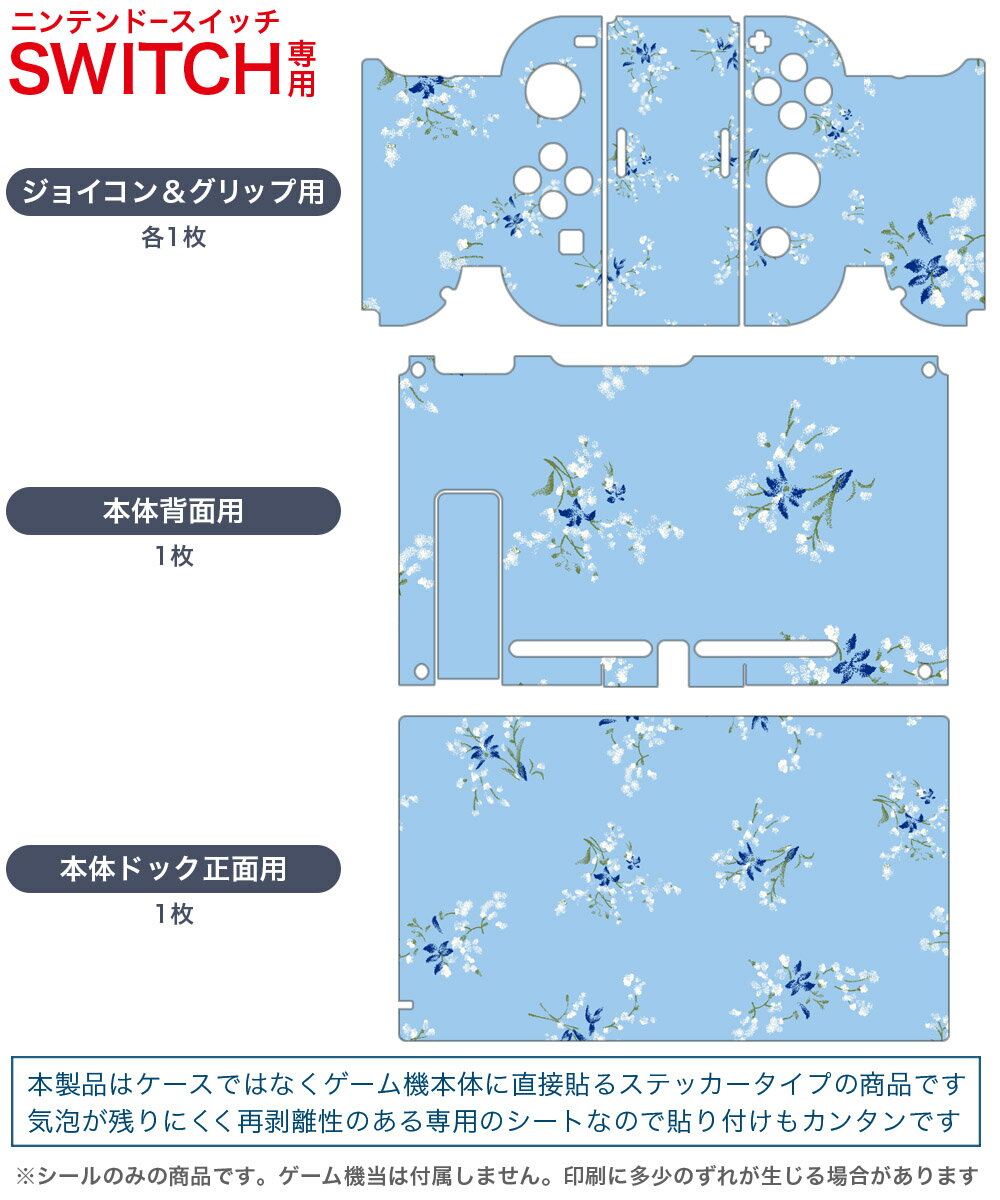 ニンテンドースイッチ
SWITCH専用

ジョイコン＆グリップ用
各1枚

本体背面用
1枚

本体ドック正面用
1枚

本製品はケースではなくゲーム機本体に直接貼るステッカータイプの商品です
気泡が残りにくく再剥離性のある専用のシートなので貼り付けもカンタンです

※シールのみの商品です。ゲーム機当は付属しません。印刷に多少のずれが生じる場合があります