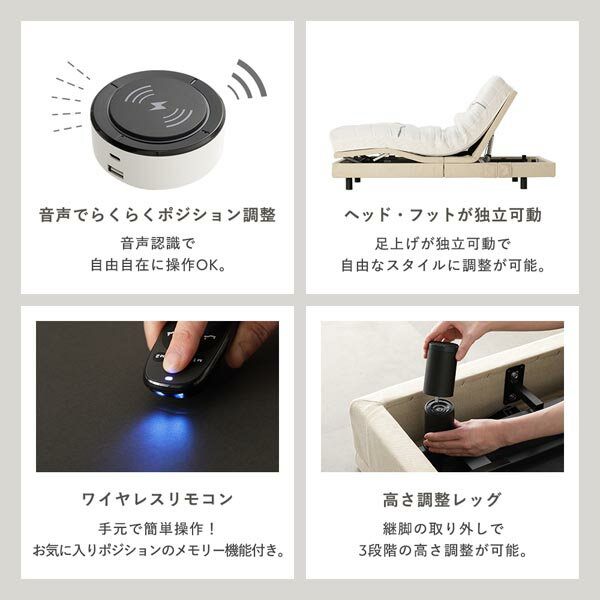 音声でらくらくポジション調整

音声認識で
自由自在に操作OK。

ヘッド・フットが独立可動

足上げが独立可動で
自由なスタイルに調整が可能。

ワイヤレスリモコン

手元で簡単操作！
お気に入りポジションのメモリー機能付き。

高さ調整レッグ

継脚の取り外しで
3段階の高さ調整が可能。