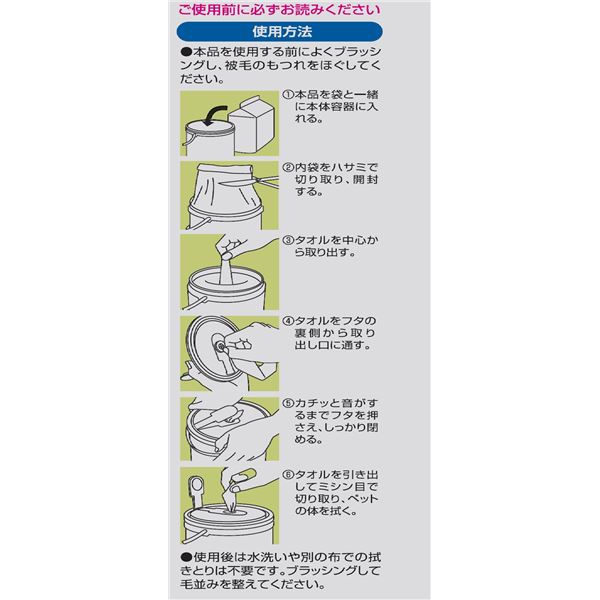 ご使用前に必ずお読みください

使用方法

●本品を使用する前によくブラッシングし、被毛のもつれをほぐしてください。

①本品を袋と一緒に本体容器に入れる。

②内袋をハサミで切り取り、開封する。

③タオルを中心から取り出す。

④タオルをフタの裏側から取り出し口に通す。

⑤カチッと音がするまでフタを押さえ、しっかり閉める。

⑥タオルを引き出してミシン目で切り取り、ペットの体を拭く。

●使用後は水洗いや別の布での拭きとりは不要です。ブラッシングして毛並みを整えてください。