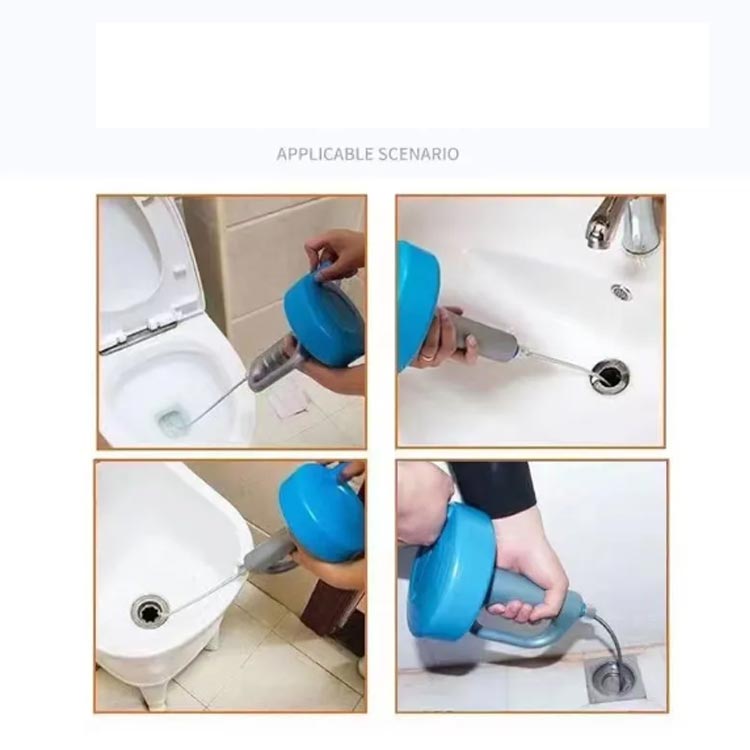 APPLICABLE SCENARIO