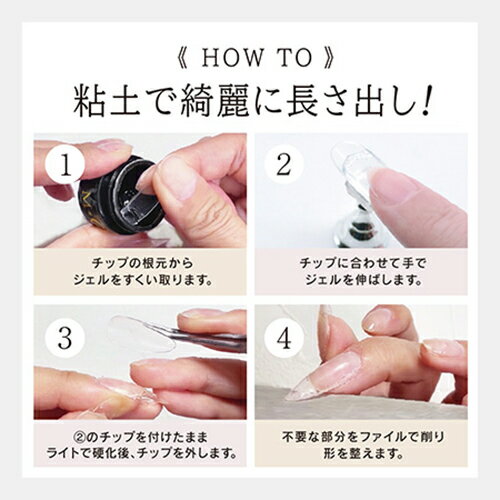 《 HOW TO 》
粘土で綺麗に長さ出し!

1

チップの根元から
ジェルをすくい取ります。

2

チップに合わせて手で
ジェルを伸ばします。

3

②のチップを付けたまま
ライトで硬化後、チップを外します。

4

不要な部分をファイルで削り
形を整えます。