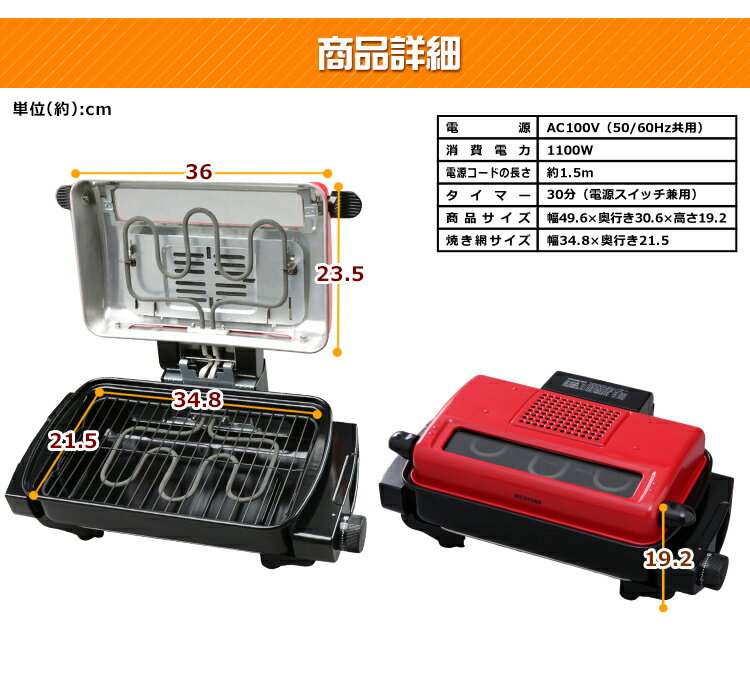 商品詳細

単位(約):cm

| 電　　源 | AC100V（50/60Hz共用） |
|---|---|
| 消費電力 | 1100W |
| 電源コードの長さ | 約1.5m |
| タイマー | 30分（電源スイッチ兼用） |
| 商品サイズ | 幅49.6×奥行き30.6×高さ19.2 |
| 焼き網サイズ | 幅34.8×奥行き21.5 |

36

23.5

34.8

21.5

19.2