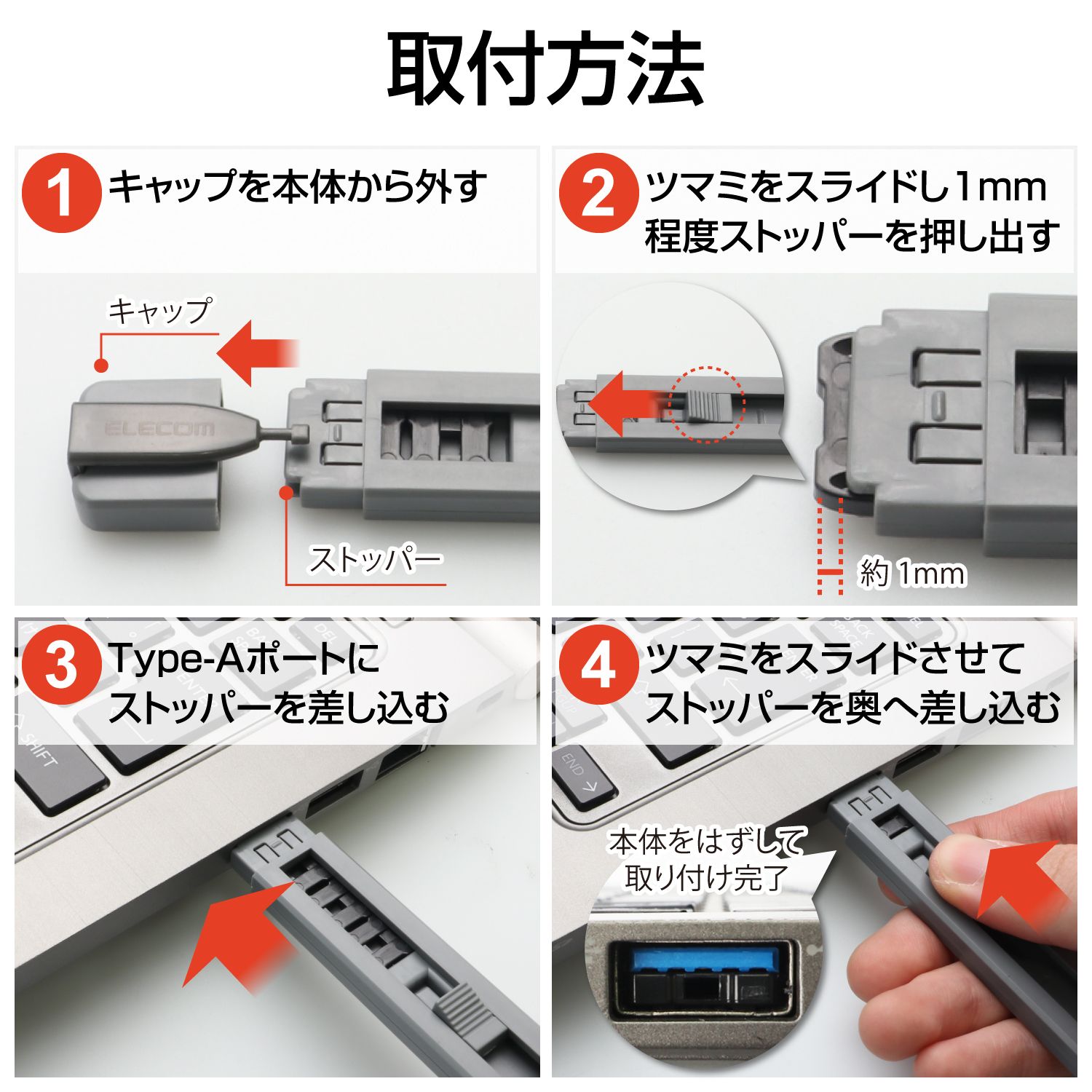 取付方法

1 キャップを本体から外す

キャップ

ELECOM

ストッパー

2 ツマミをスライドし1mm程度ストッパーを押し出す

約 1mm

3 Type-Aポートにストッパーを差し込む

SHIFT

4 ツマミをスライドさせてストッパーを奥へ差し込む

END

本体をはずして取り付け完了