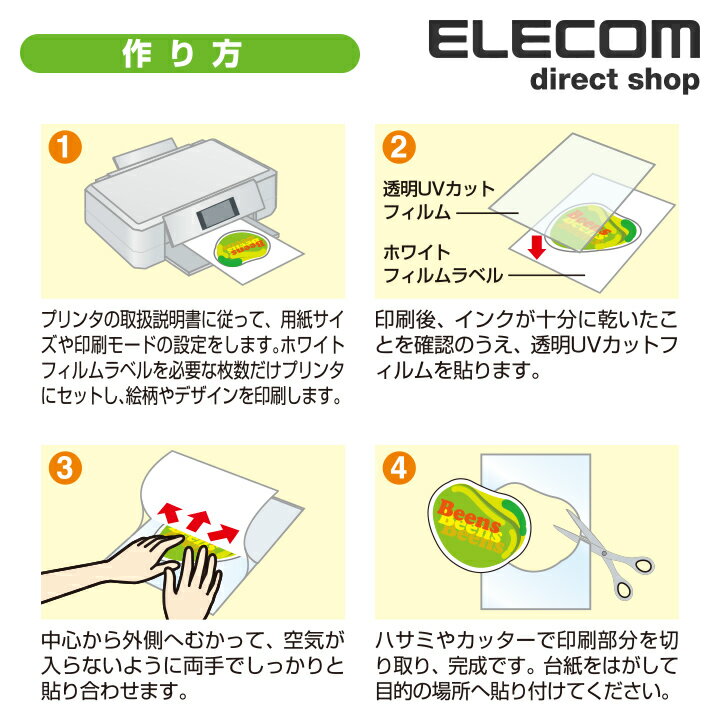 作り方

ELECOM
direct shop

1

Beens

プリンタの取扱説明書に従って、用紙サイズや印刷モードの設定をします。ホワイトフィルムラベルを必要な枚数だけプリンタにセットし、絵柄やデザインを印刷します。

2

透明UVカットフィルム

ホワイトフィルムラベル

Beens

印刷後、インクが十分に乾いたことを確認のうえ、透明UVカットフィルムを貼ります。

3

中心から外側へむかって、空気が入らないように両手でしっかりと貼り合わせます。

4

Beens
Beens
Beens

ハサミやカッターで印刷部分を切り取り、完成です。台紙をはがして目的の場所へ貼り付けてください。