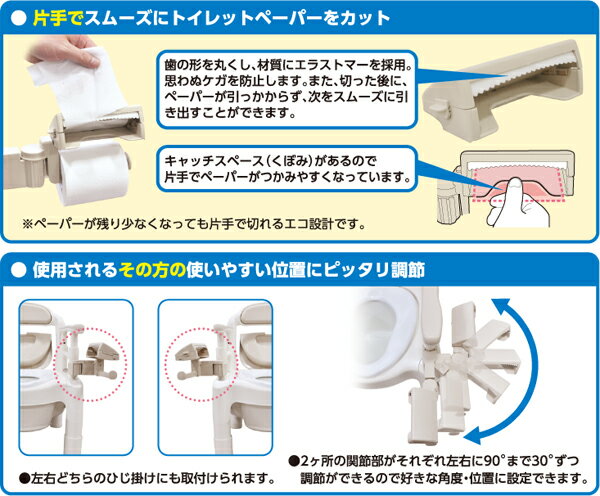 ● 片手でスムーズにトイレットペーパーをカット

歯の形を丸くし、材質にエラストマーを採用。思わぬケガを防止します。また、切った後に、ペーパーが引っかからず、次をスムーズに引き出すことができます。

キャッチスペース（くぼみ）があるので片手でペーパーがつかみやすくなっています。

※ペーパーが残り少なくなっても片手で切れるエコ設計です。

● 使用されるその方の使いやすい位置にピッタリ調節

●左右どちらのひじ掛けにも取付けられます。

●2ヶ所の関節部がそれぞれ左右に90°まで30°ずつ調節ができるので好きな角度・位置に設定できます。