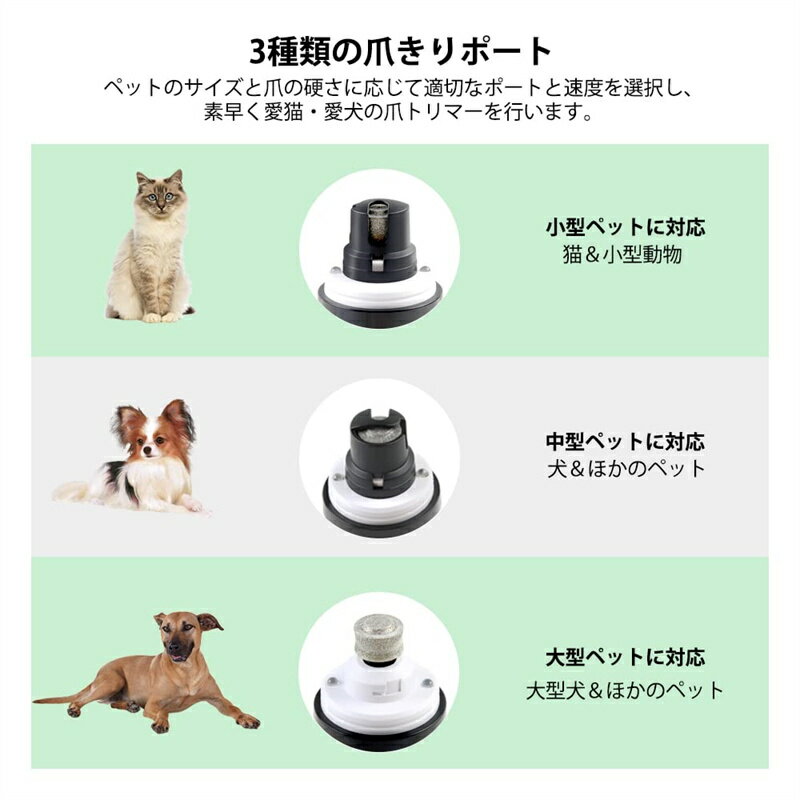 3種類の爪きりポート

ペットのサイズと爪の硬さに応じて適切なポートと速度を選択し、素早く愛猫・愛犬の爪トリマーを行います。

小型ペットに対応
猫＆小型動物

中型ペットに対応
犬＆ほかのペット

大型ペットに対応
大型犬＆ほかのペット