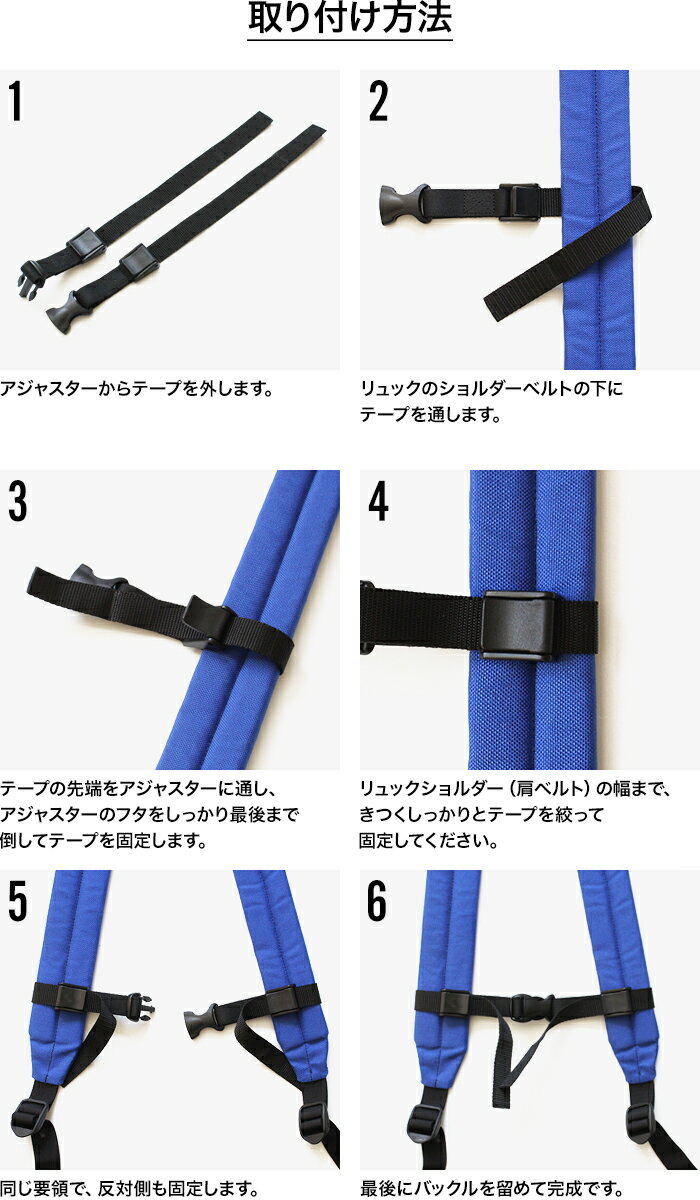 取り付け方法

1

アジャスターからテープを外します。

2

リュックのショルダーベルトの下にテープを通します。

3

テープの先端をアジャスターに通し、アジャスターのフタをしっかり最後まで倒してテープを固定します。

4

リュックショルダー（肩ベルト）の幅まで、きつくしっかりとテープを絞って固定してください。

5

同じ要領で、反対側も固定します。

6

最後にバックルを留めて完成です。