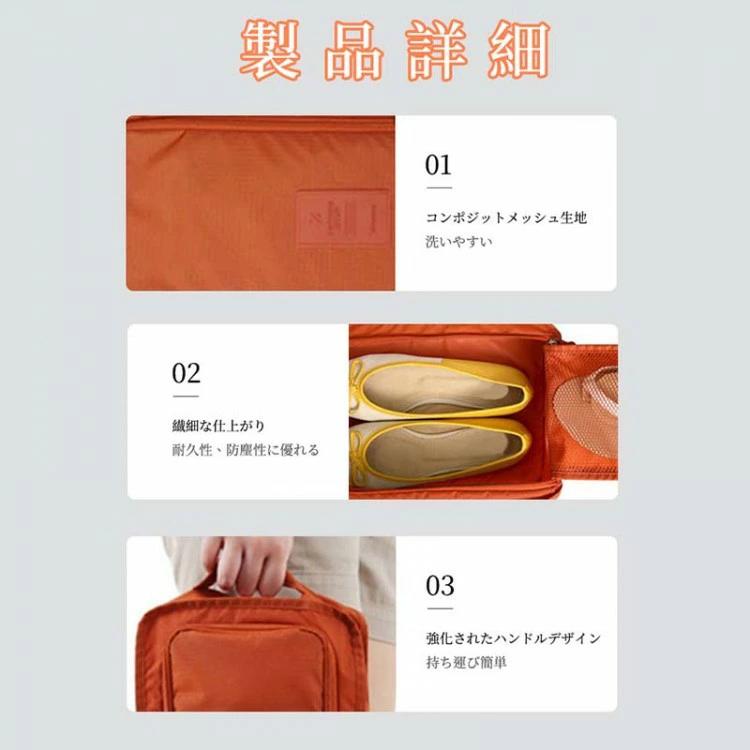 製品詳細

01

コンポジットメッシュ生地
洗いやすい

02

繊細な仕上がり
耐久性、防塵性に優れる

03

強化されたハンドルデザイン
持ち運び簡単