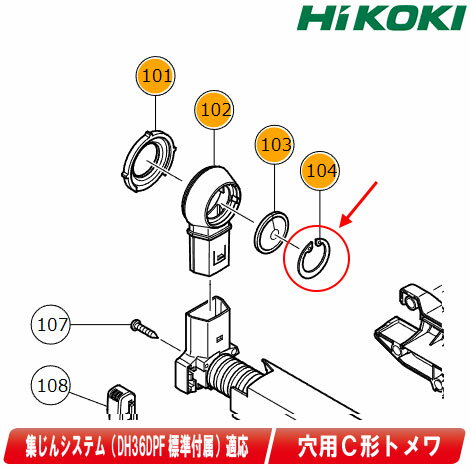 HiKOKI

101
102
103
104
107
108

集じんシステム（DH36DPF 標準付属）適応
穴用C形トメワ