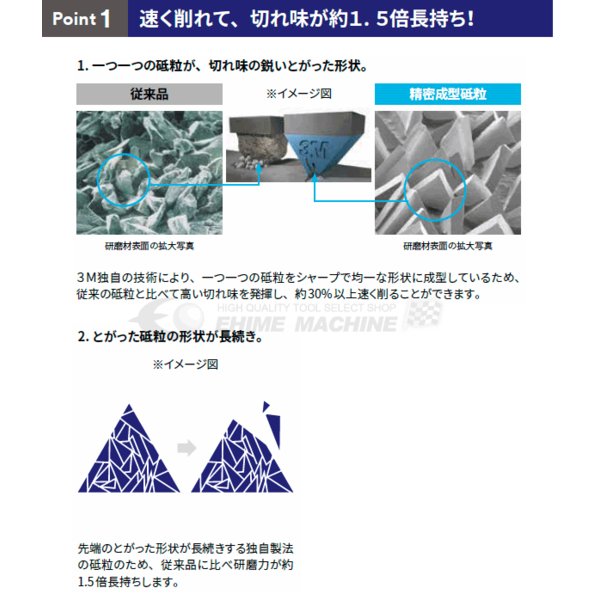 Point 1 速く削れて、切れ味が約1．5倍長持ち！

1. 一つ一つの砥粒が、切れ味の鋭いとがった形状。

従来品

※イメージ図

精密成型砥粒

3M

研磨材表面の拡大写真

研磨材表面の拡大写真

3M独自の技術により、一つ一つの砥粒をシャープで均一な形状に成型しているため、従来の砥粒と比べて高い切れ味を発揮し、約30%以上速く削ることができます。

HIGH QUALITY TOOL SELECT SHOP
EHIME MACHINE

2. とがった砥粒の形状が長続き。

※イメージ図

先端のとがった形状が長続きする独自製法の砥粒のため、従来品に比べ研磨力が約1.5倍長持ちします。